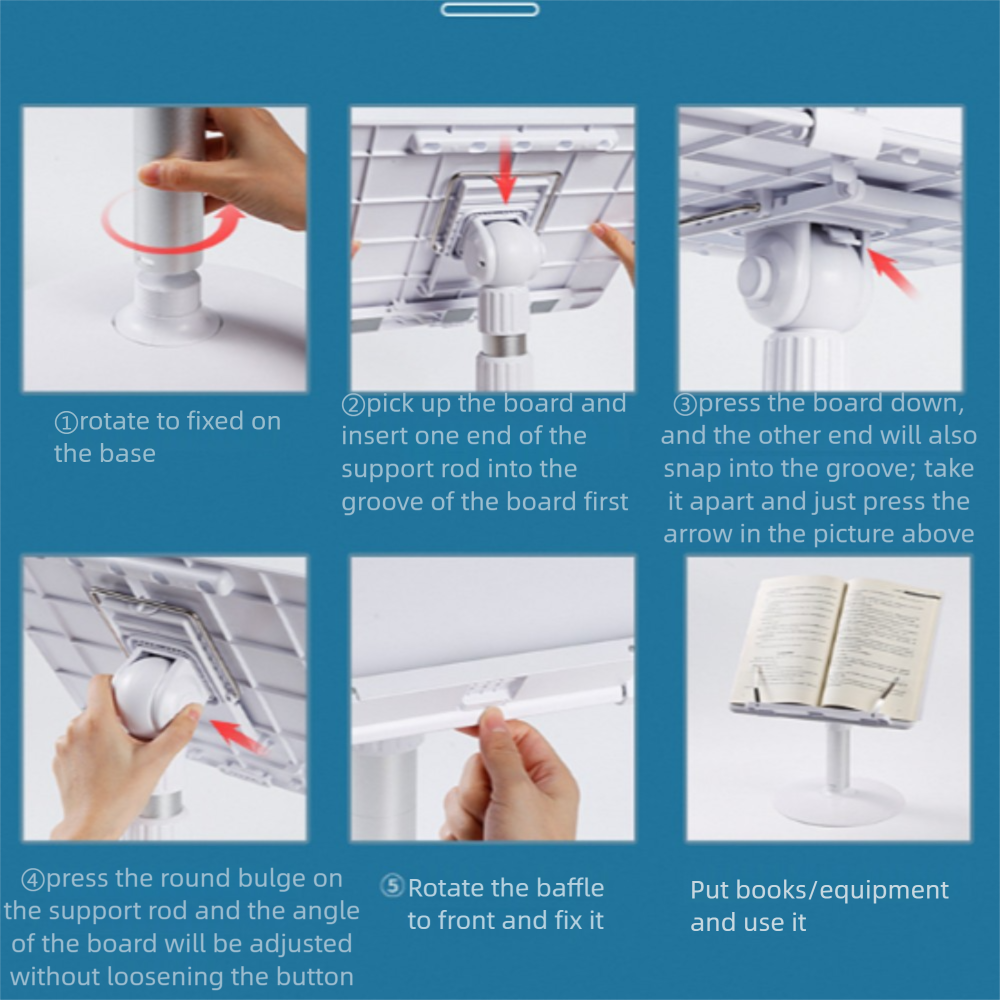 ①rotate to fixed on the base

②pick up the board and insert one end of the support rod into the groove of the board first

③press the board down, and the other end will also snap into the groove; take it apart and just press the arrow in the picture above

④press the round bulge on the support rod and the angle of the board will be adjusted without loosening the button

⑤Rotate the baffle to front and fix it

Put books/equipment and use it