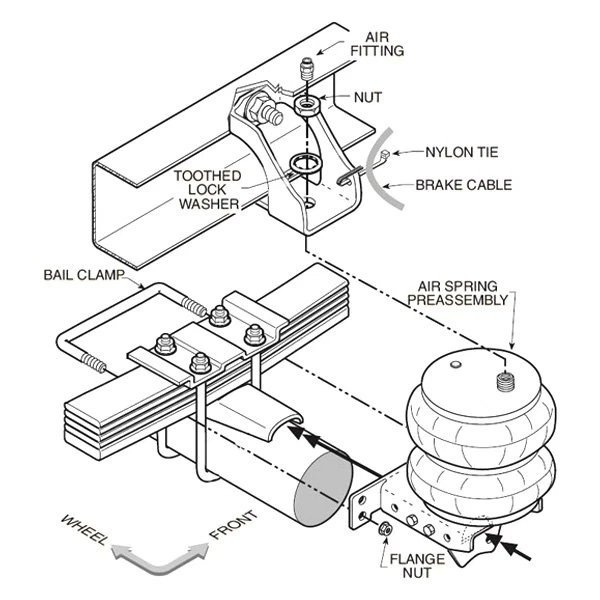 AIR FITTING

NUT

NYLON TIE

TOOTHED LOCK WASHER

BRAKE CABLE

BAIL CLAMP

AIR SPRING PREASSEMBLY

WHEEL

FRONT

FLANGE NUT