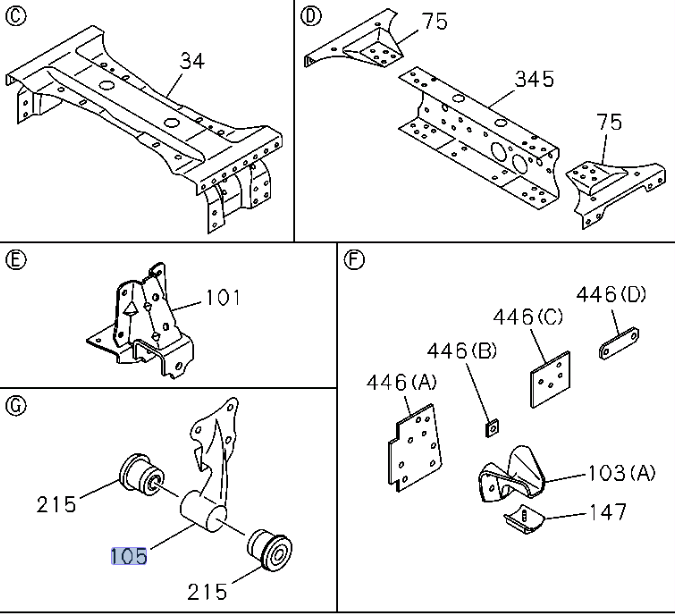 Ⓒ
34

Ⓓ
75
345
75

Ⓔ
101

Ⓕ
446(D)
446(C)
446(B)
446(A)
103(A)
147

Ⓖ
215
105
215