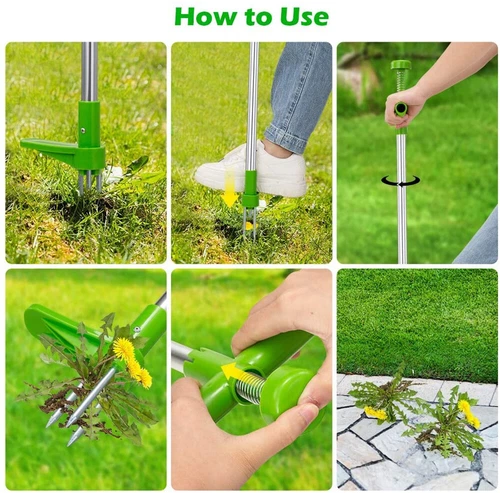 How to Use