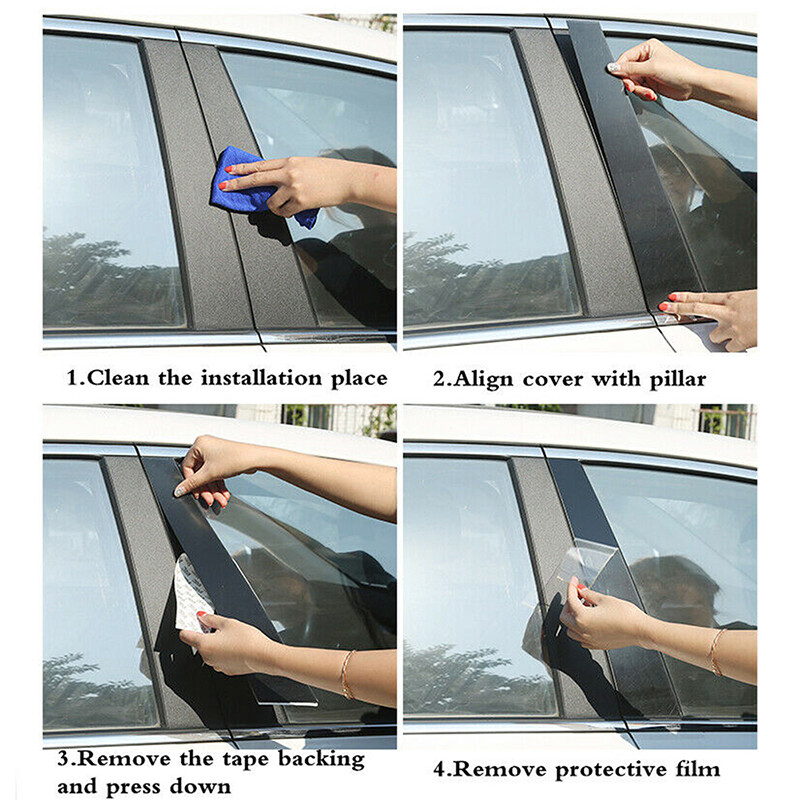 1.Clean the installation place

2.Align cover with pillar

3.Remove the tape backing and press down

4.Remove protective film