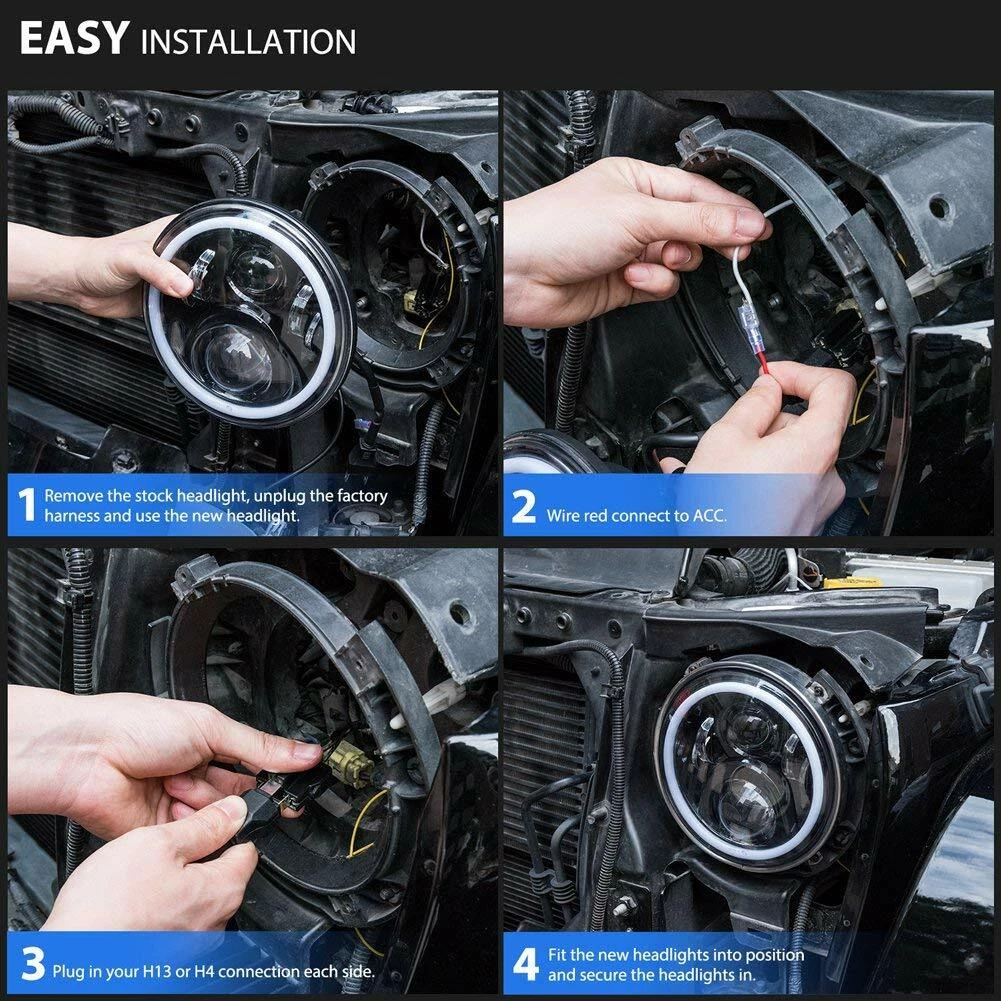 EASY INSTALLATION

1 Remove the stock headlight, unplug the factory harness and use the new headlight.

2 Wire red connect to ACC.

3 Plug in your H13 or H4 connection each side.

4 Fit the new headlights into position and secure the headlights in.