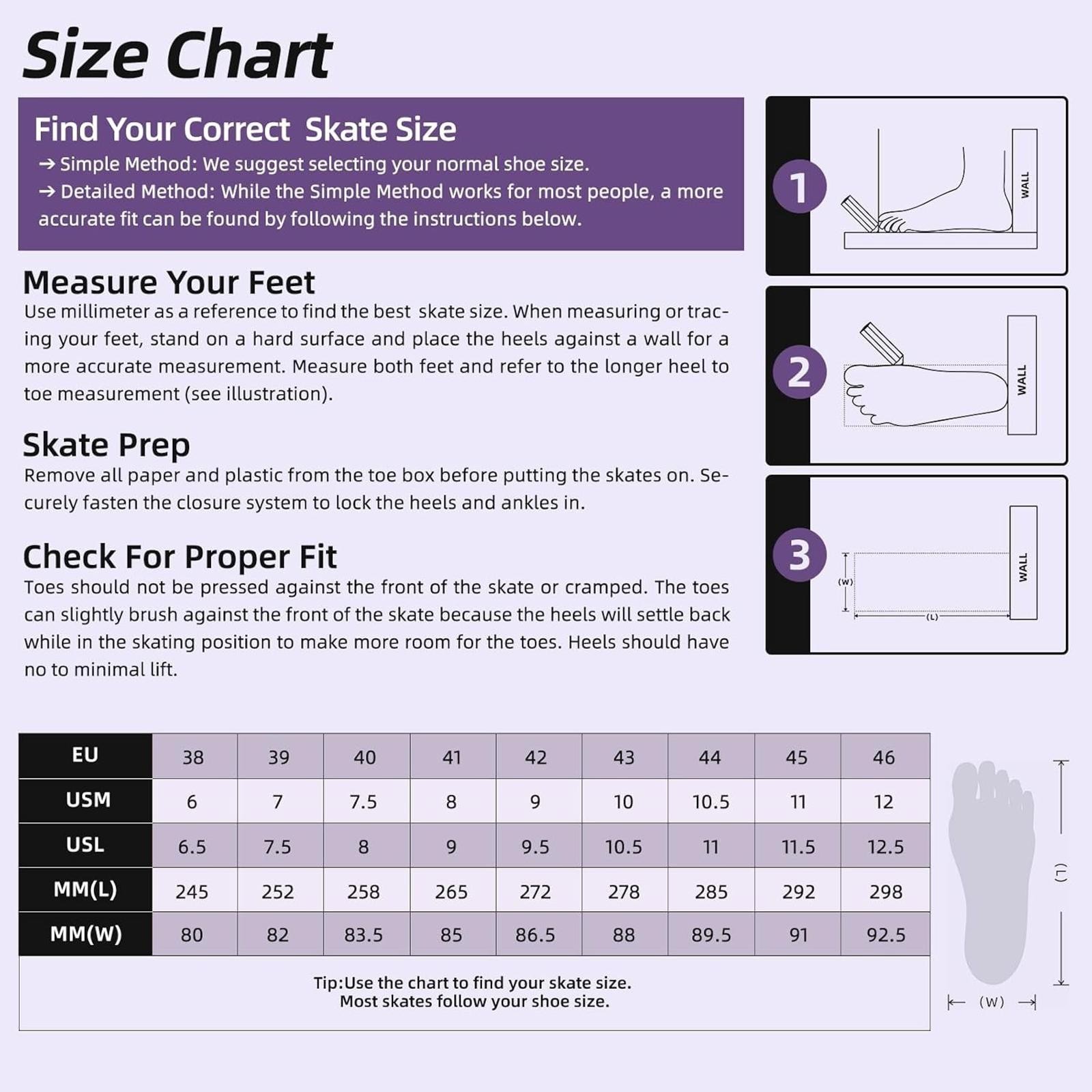 Size Chart

Find Your Correct Skate Size
→ Simple Method: We suggest selecting your normal shoe size.
→ Detailed Method: While the Simple Method works for most people, a more accurate fit can be found by following the instructions below.

Measure Your Feet
Use millimeter as a reference to find the best skate size. When measuring or tracing your feet, stand on a hard surface and place the heels against a wall for a more accurate measurement. Measure both feet and refer to the longer heel to toe measurement (see illustration).

Skate Prep
Remove all paper and plastic from the toe box before putting the skates on. Securely fasten the closure system to lock the heels and ankles in.

Check For Proper Fit
Toes should not be pressed against the front of the skate or cramped. The toes can slightly brush against the front of the skate because the heels will settle back while in the skating position to make more room for the toes. Heels should have no to minimal lift.

1
WALL

2
WALL

3
(W)
(L)
WALL

| EU | 38 | 39 | 40 | 41 | 42 | 43 | 44 | 45 | 46 |
|---|---|---|---|---|---|---|---|---|---|
| USM | 6 | 7 | 7.5 | 8 | 9 | 10 | 10.5 | 11 | 12 |
| USL | 6.5 | 7.5 | 8 | 9 | 9.5 | 10.5 | 11 | 11.5 | 12.5 |
| MM(L) | 245 | 252 | 258 | 265 | 272 | 278 | 285 | 292 | 298 |
| MM(W) | 80 | 82 | 83.5 | 85 | 86.5 | 88 | 89.5 | 91 | 92.5 |

Tip:Use the chart to find your skate size.
Most skates follow your shoe size.

(L)
(W)