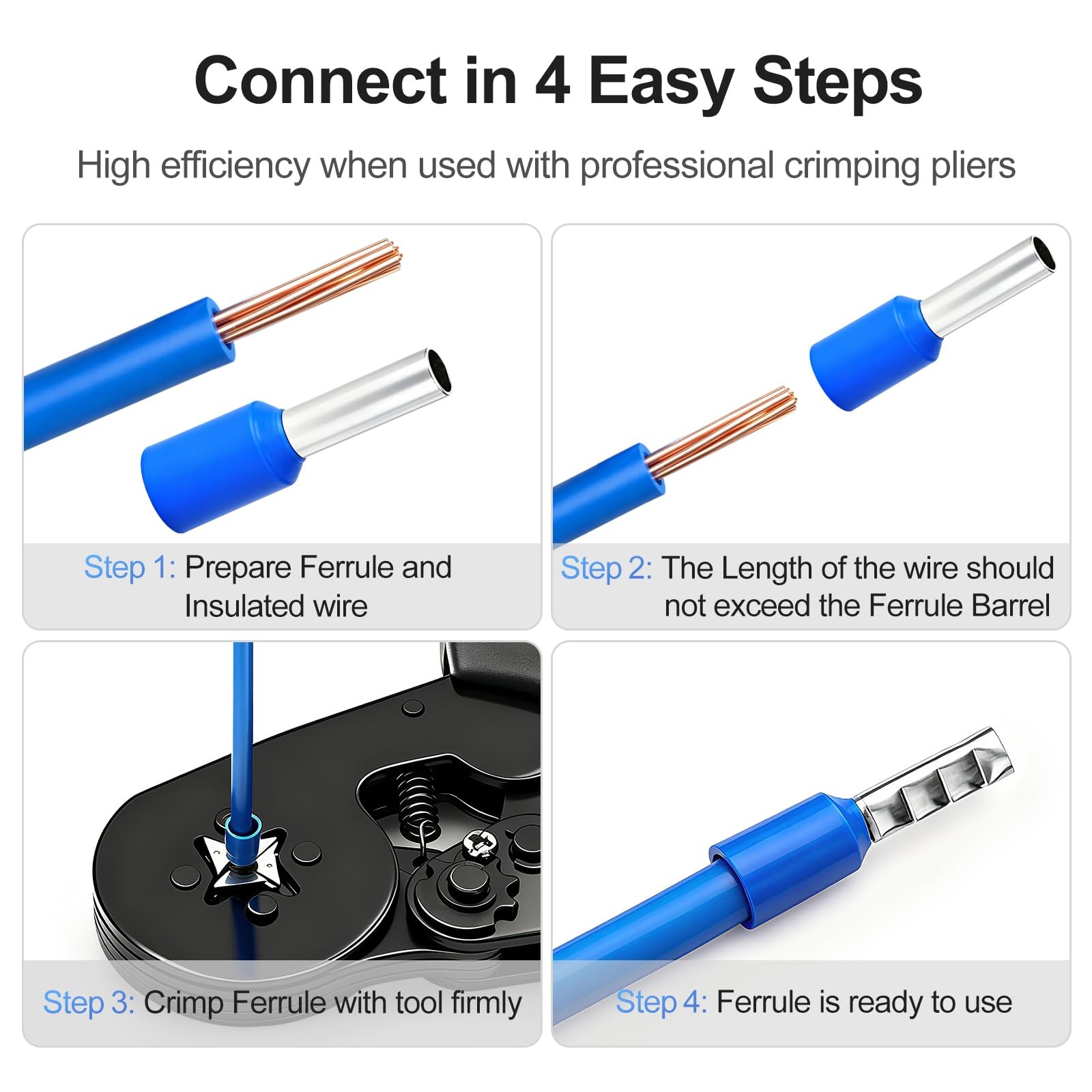 Connect in 4 Easy Steps

High efficiency when used with professional crimping pliers

Step 1: Prepare Ferrule and Insulated wire

Step 2: The Length of the wire should not exceed the Ferrule Barrel

Step 3: Crimp Ferrule with tool firmly

Step 4: Ferrule is ready to use