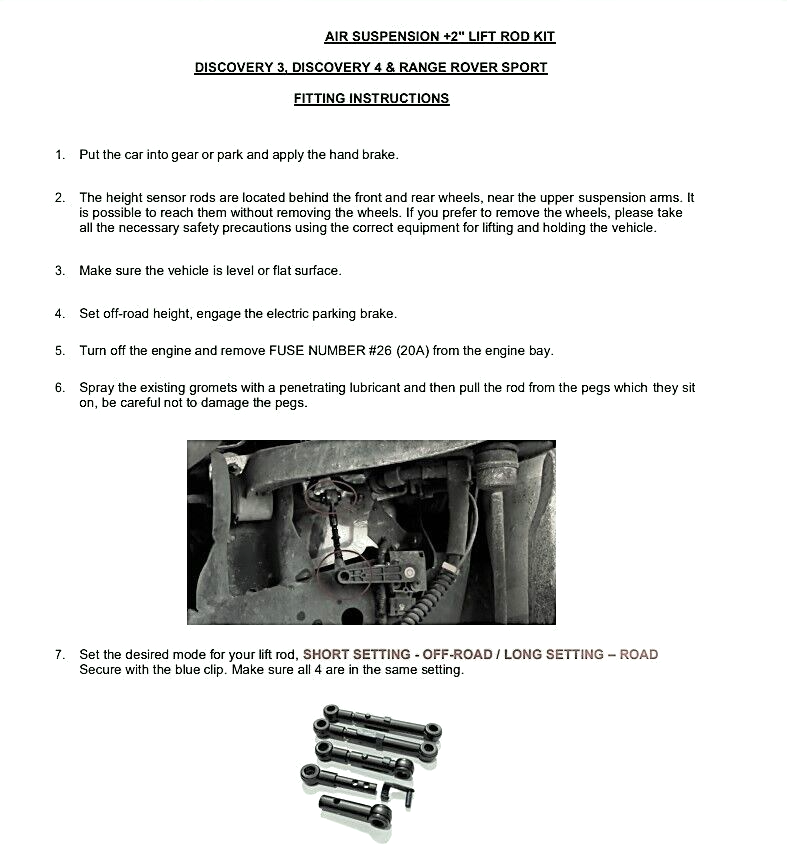 AIR SUSPENSION +2" LIFT ROD KIT

DISCOVERY 3, DISCOVERY 4 & RANGE ROVER SPORT

FITTING INSTRUCTIONS

1. Put the car into gear or park and apply the hand brake.

2. The height sensor rods are located behind the front and rear wheels, near the upper suspension arms. It is possible to reach them without removing the wheels. If you prefer to remove the wheels, please take all the necessary safety precautions using the correct equipment for lifting and holding the vehicle.

3. Make sure the vehicle is level or flat surface.

4. Set off-road height, engage the electric parking brake.

5. Turn off the engine and remove FUSE NUMBER #26 (20A) from the engine bay.

6. Spray the existing gromets with a penetrating lubricant and then pull the rod from the pegs which they sit on, be careful not to damage the pegs.

7. Set the desired mode for your lift rod, SHORT SETTING - OFF-ROAD / LONG SETTING – ROAD
Secure with the blue clip. Make sure all 4 are in the same setting.