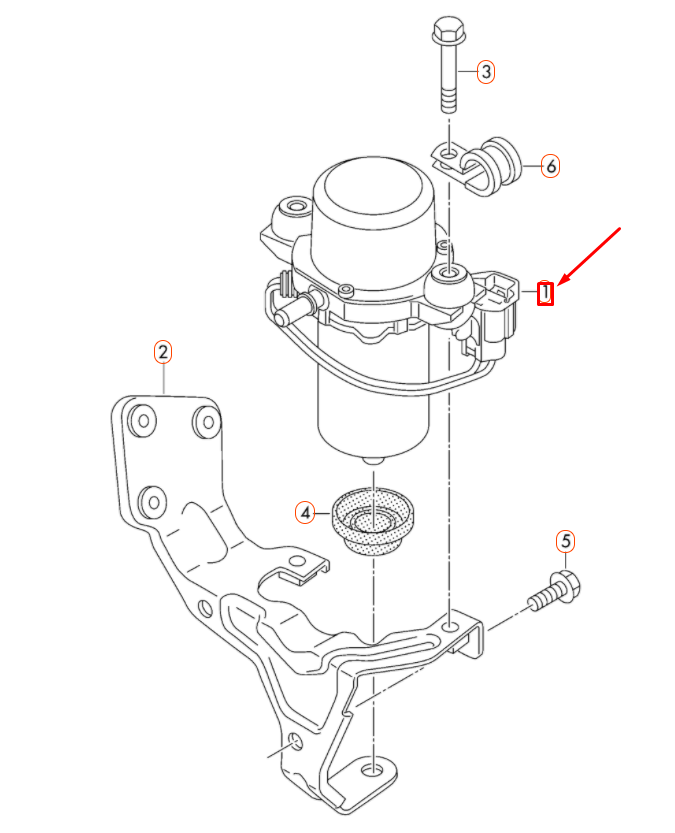 3
6
1
2
4
5