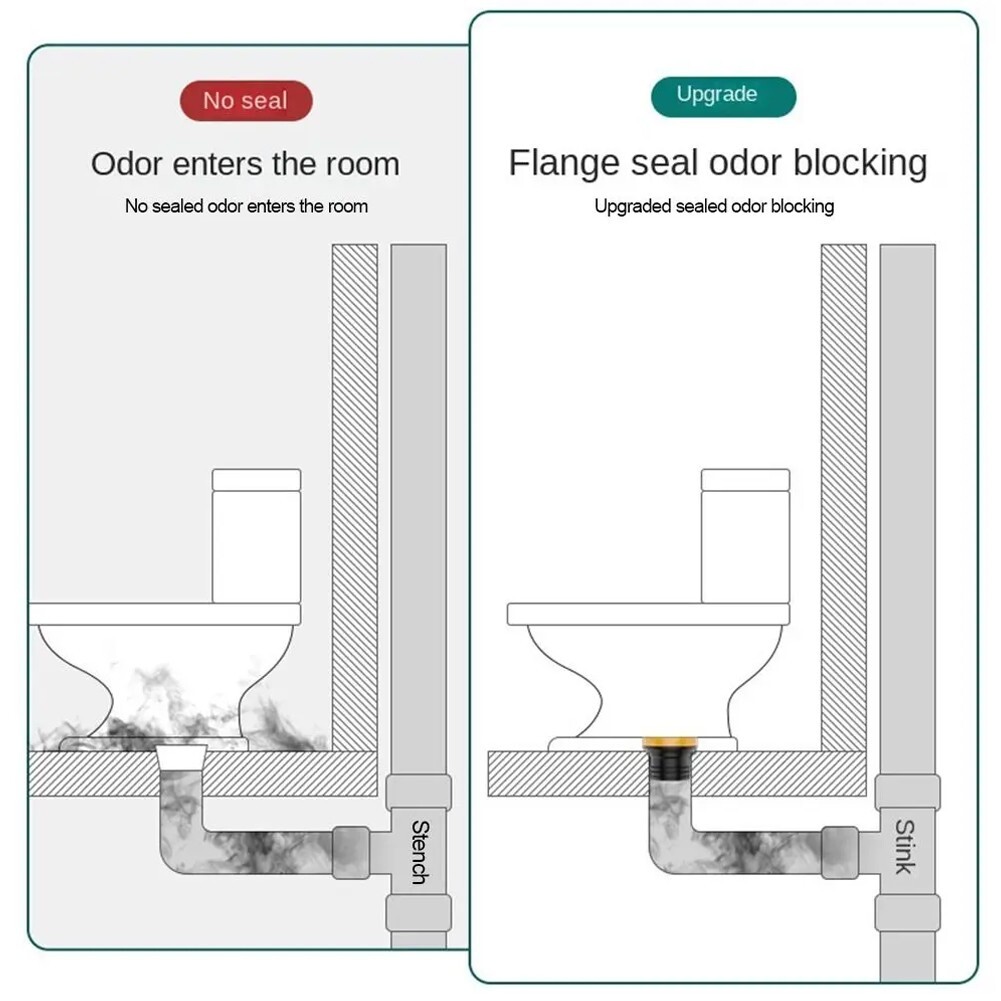 No seal

Odor enters the room

No sealed odor enters the room

Stench

Upgrade

Flange seal odor blocking

Upgraded sealed odor blocking

Stink