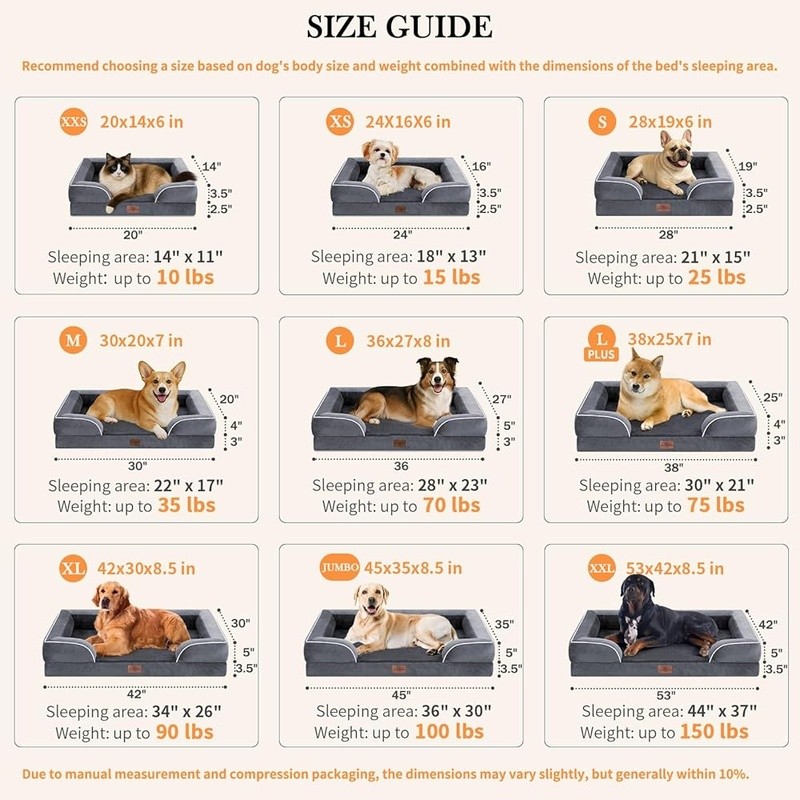 SIZE GUIDE

Recommend choosing a size based on dog's body size and weight combined with the dimensions of the bed's sleeping area.

XXS 20x14x6 in

14"
3.5"
2.5"
20"

Sleeping area: 14" x 11"
Weight: up to 10 lbs

XS 24X16X6 in

16"
3.5"
2.5"
24"

Sleeping area: 18" x 13"
Weight: up to 15 lbs

S 28x19x6 in

19"
3.5"
2.5"
28"

Sleeping area: 21" x 15"
Weight: up to 25 lbs

M 30x20x7 in

20"
4"
3"
30"

Sleeping area: 22" x 17"
Weight: up to 35 lbs

L 36x27x8 in

27"
5"
3"
36

Sleeping area: 28" x 23"
Weight: up to 70 lbs

L PLUS 38x25x7 in

25"
4"
3"
38"

Sleeping area: 30" x 21"
Weight: up to 75 lbs

XL 42x30x8.5 in

30"
5"
3.5"
42"

Sleeping area: 34" x 26"
Weight: up to 90 lbs

JUMBO 45x35x8.5 in

35"
5"
3.5"
45"

Sleeping area: 36" x 30"
Weight: up to 100 lbs

XXL 53x42x8.5 in

42"
5"
3.5"
53"

Sleeping area: 44" x 37"
Weight: up to 150 lbs

Due to manual measurement and compression packaging, the dimensions may vary slightly, but generally within 10%.