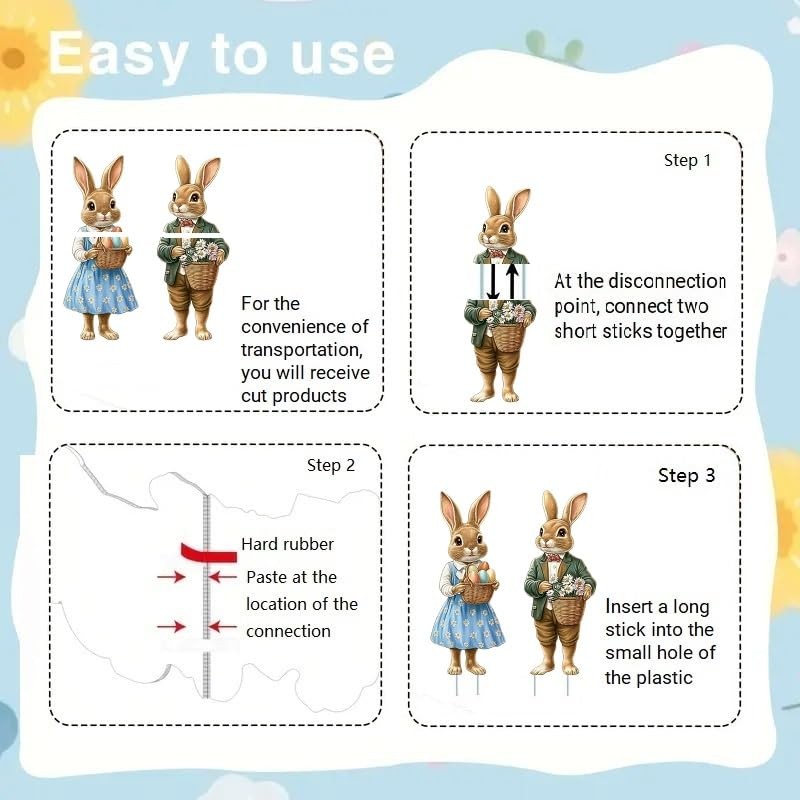 Easy to use

For the convenience of transportation, you will receive cut products

Step 1

At the disconnection point, connect two short sticks together

Step 2

Hard rubber

Paste at the location of the connection

Step 3

Insert a long stick into the small hole of the plastic