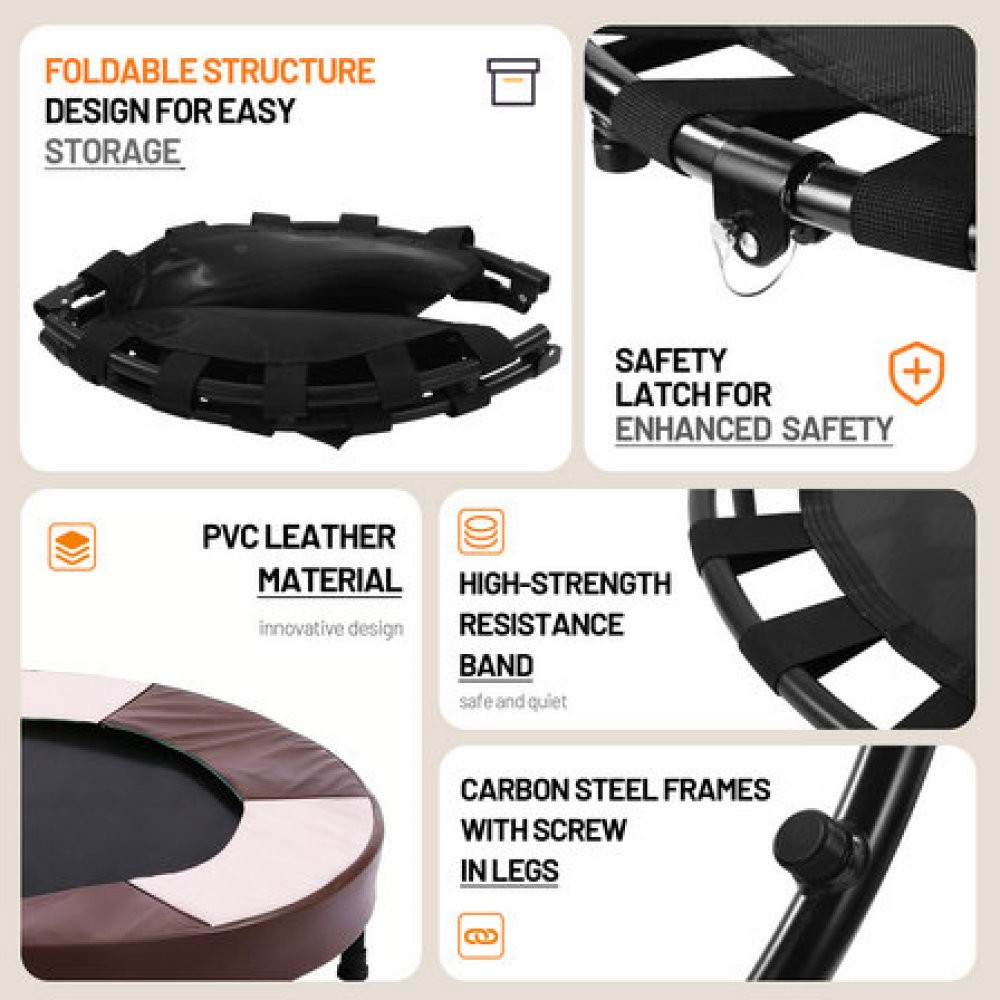 FOLDABLE STRUCTURE
DESIGN FOR EASY
STORAGE

SAFETY
LATCH FOR
ENHANCED SAFETY

PVC LEATHER
MATERIAL
innovative design

HIGH-STRENGTH
RESISTANCE
BAND
safe and quiet

CARBON STEEL FRAMES
WITH SCREW
IN LEGS