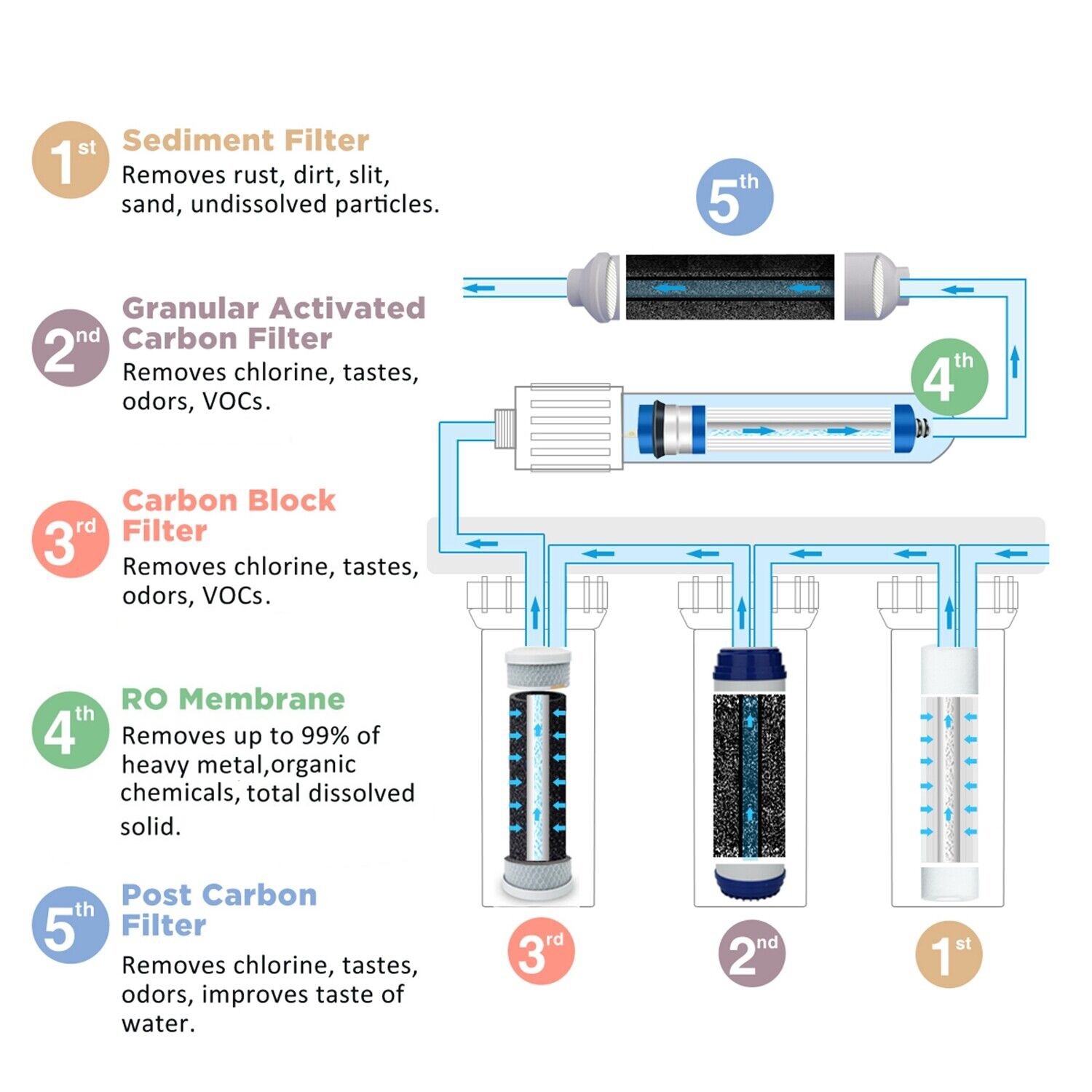 1st Sediment Filter
Removes rust, dirt, slit, sand, undissolved particles.

2nd Granular Activated Carbon Filter
Removes chlorine, tastes, odors, VOCs.

3rd Carbon Block Filter
Removes chlorine, tastes, odors, VOCs.

4th RO Membrane
Removes up to 99% of heavy metal,organic chemicals, total dissolved solid.

5th Post Carbon Filter
Removes chlorine, tastes, odors, improves taste of water.

5th

4th

3rd

2nd

1st