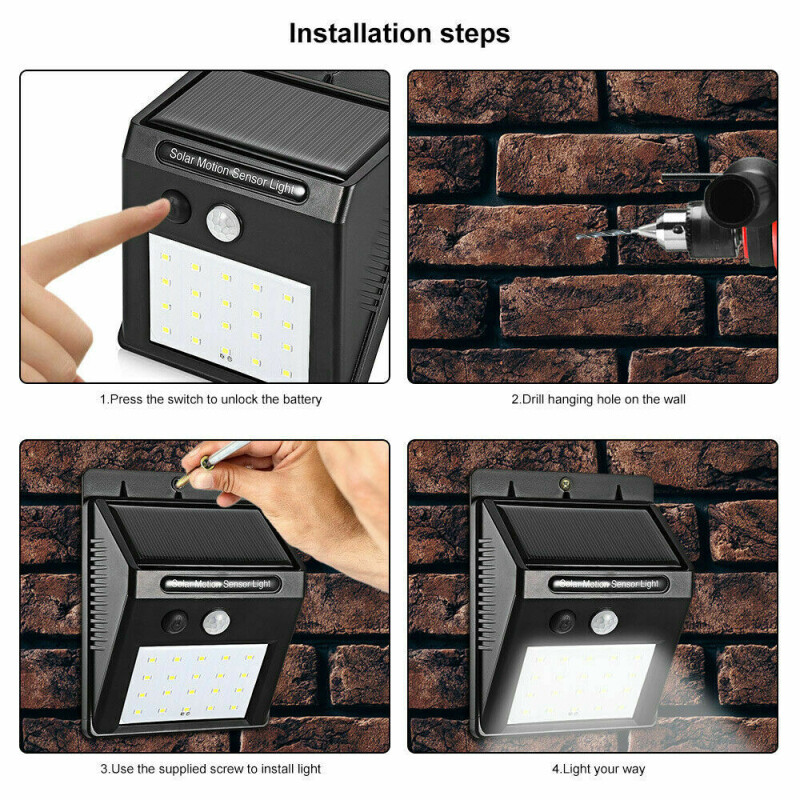 Installation steps

Solar Motion Sensor Light

1.Press the switch to unlock the battery

2.Drill hanging hole on the wall

Solar Motion Sensor Light

3.Use the supplied screw to install light

Solar Motion Sensor Light

4.Light your way