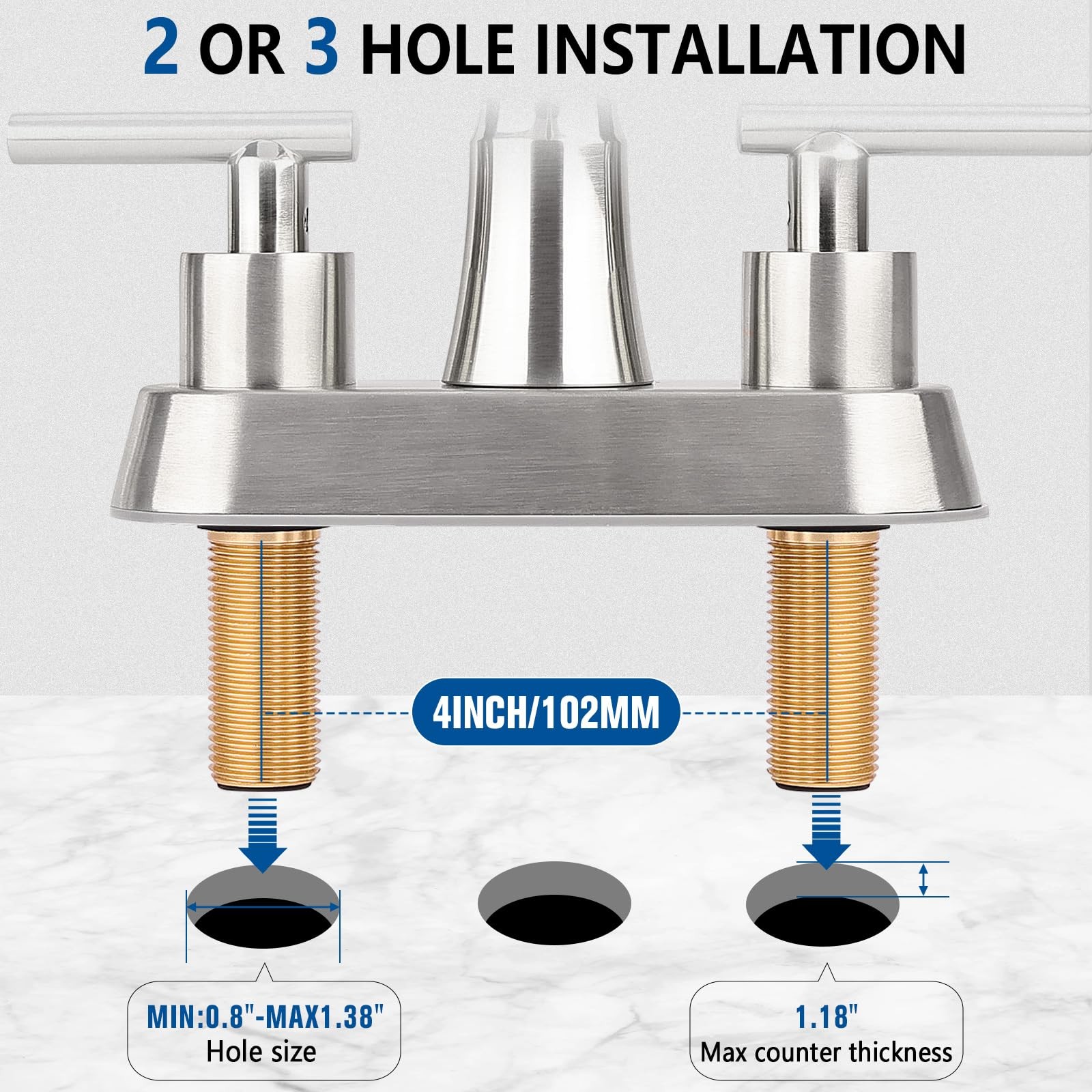 2 OR 3 HOLE INSTALLATION

4INCH/102MM

MIN:0.8"-MAX1.38"
Hole size

1.18"
Max counter thickness