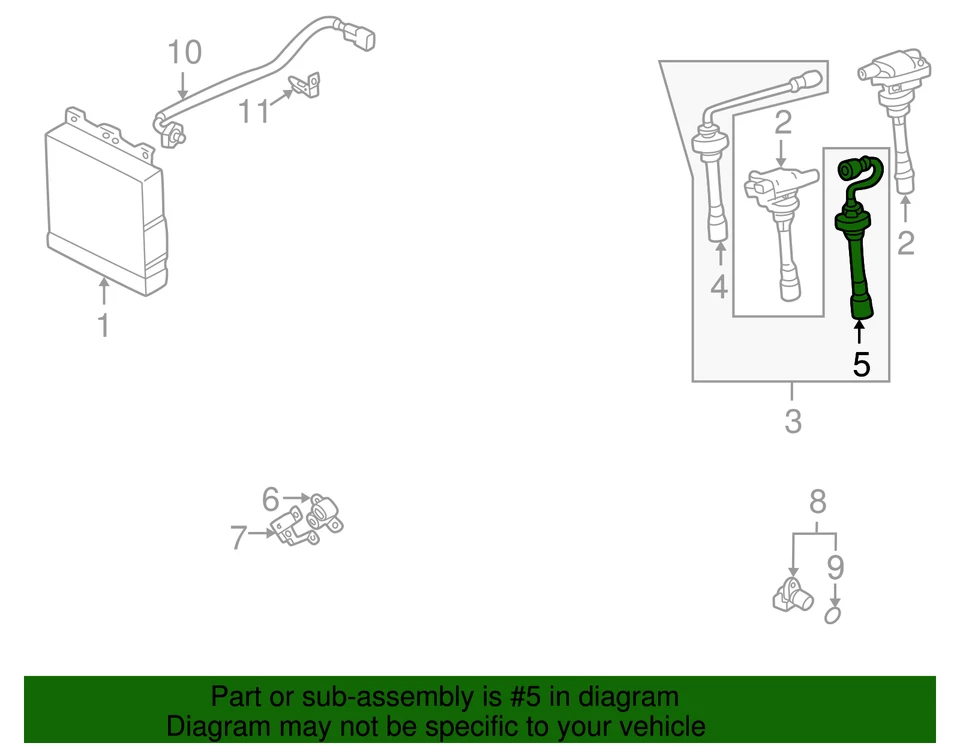 10
11
1
2
2
4
5
3
6
7
8
9

Part or sub-assembly is #5 in diagram
Diagram may not be specific to your vehicle