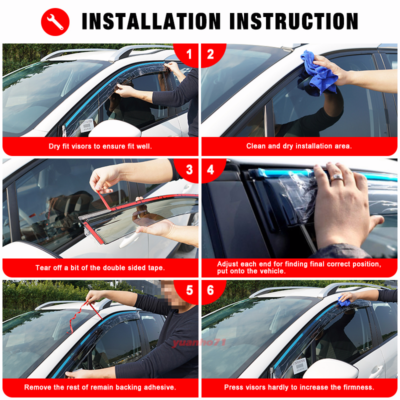 INSTALLATION INSTRUCTION

1

Dry fit visors to ensure fit well.

2

Clean and dry installation area.

3

Tear off a bit of the double sided tape.

4

Adjust each end for finding final correct position, put onto the vehicle.

5

yuanbo21

Remove the rest of remain backing adhesive.

6

Press visors hardly to increase the firmness.