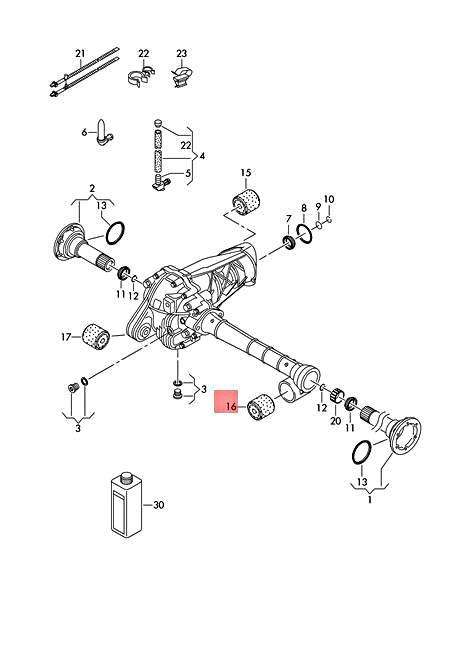 21
22
23
6
22
4
5
15
2
13
7
8
9
10
11
12
17
3
3
16
12
20
11
13
1
30