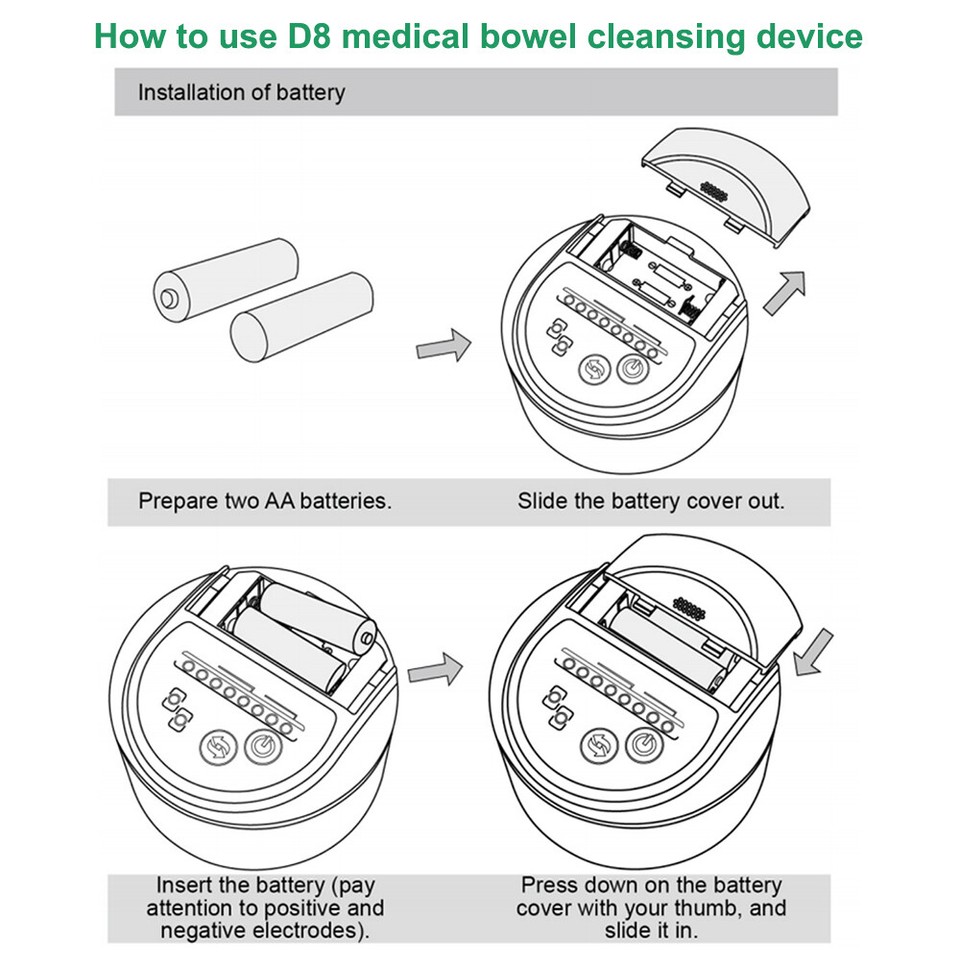 How to use D8 medical bowel cleansing device

Installation of battery

Prepare two AA batteries.

Slide the battery cover out.

Insert the battery (pay attention to positive and negative electrodes).

Press down on the battery cover with your thumb, and slide it in.