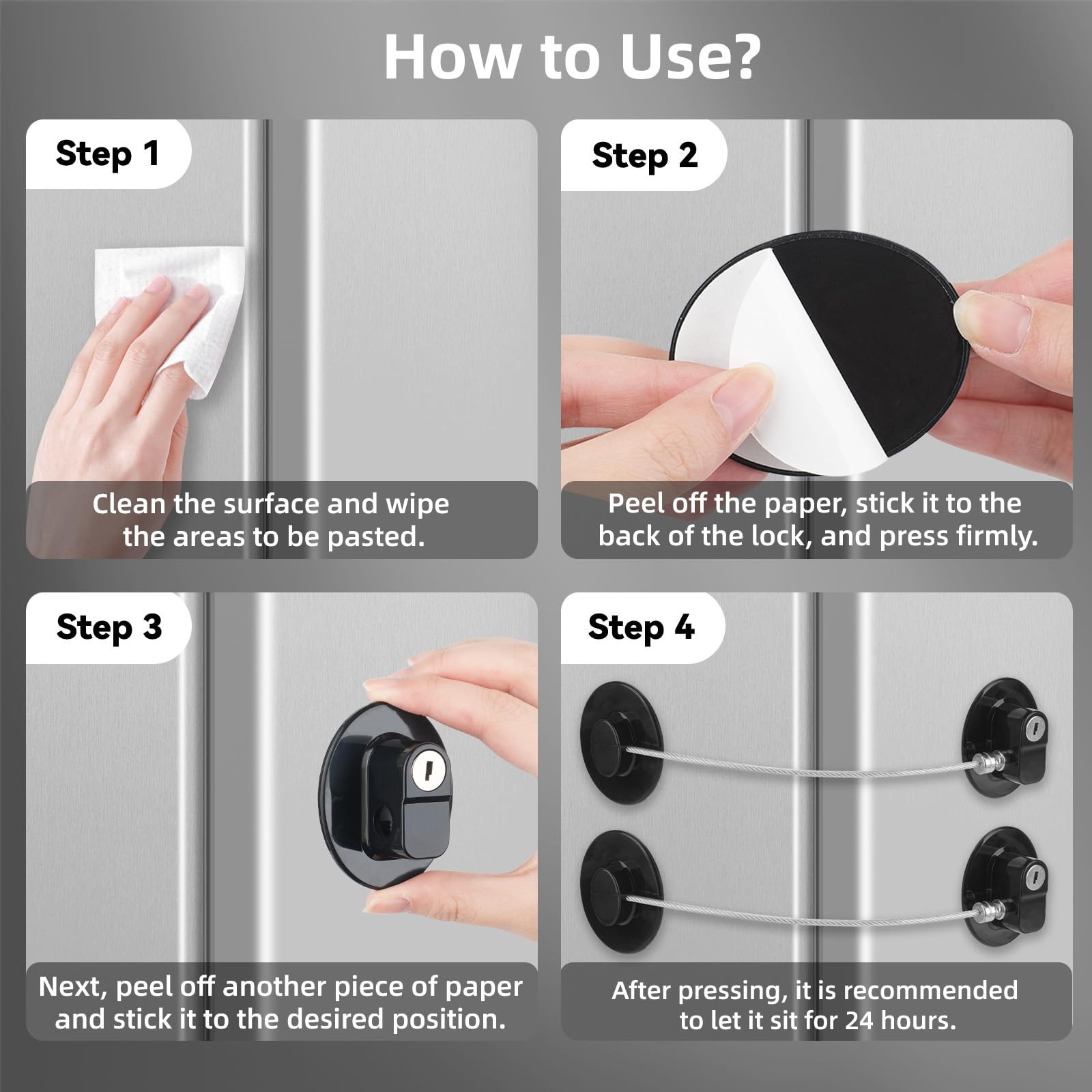 How to Use?

Step 1

Clean the surface and wipe the areas to be pasted.

Step 2

Peel off the paper, stick it to the back of the lock, and press firmly.

Step 3

Next, peel off another piece of paper and stick it to the desired position.

Step 4

After pressing, it is recommended to let it sit for 24 hours.