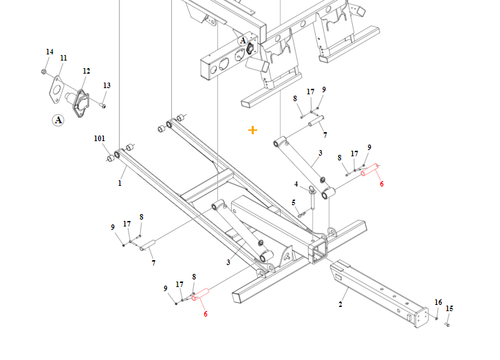 14
11
12
13
A
A
101
1
8
17
9
7
3
8
17
9
6
4
5
9
17
8
7
3
9
17
8
6
2
16
15