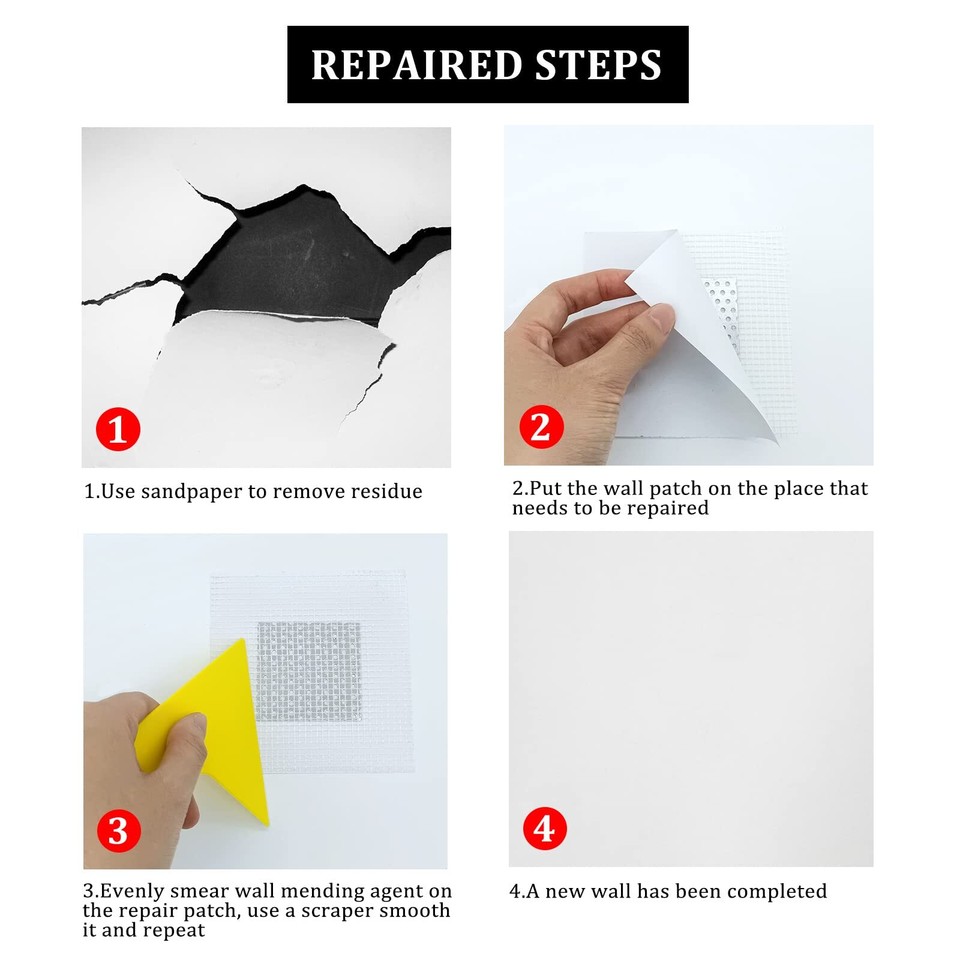 REPAIRED STEPS

1

1.Use sandpaper to remove residue

2

2.Put the wall patch on the place that needs to be repaired

3

3.Evenly smear wall mending agent on the repair patch, use a scraper smooth it and repeat

4

4.A new wall has been completed