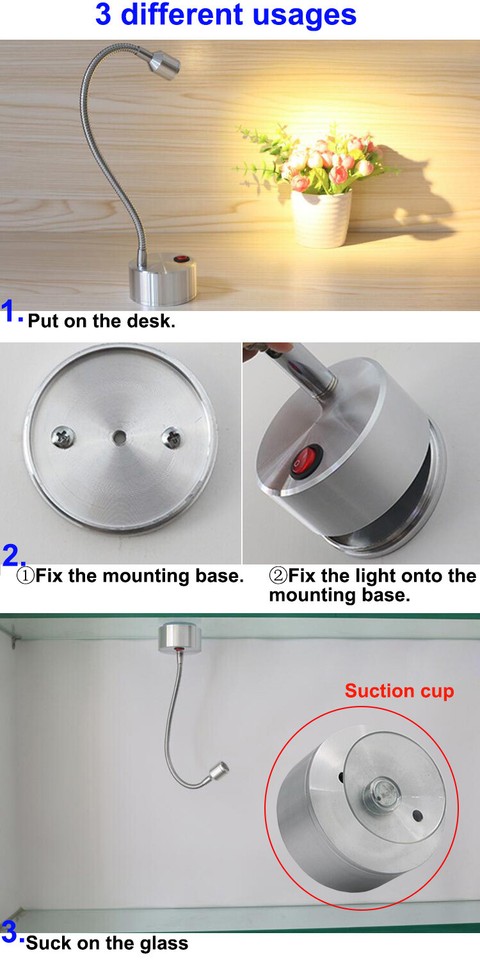 3 different usages

1. Put on the desk.

2. ①Fix the mounting base. ②Fix the light onto the mounting base.

Suction cup

3. Suck on the glass