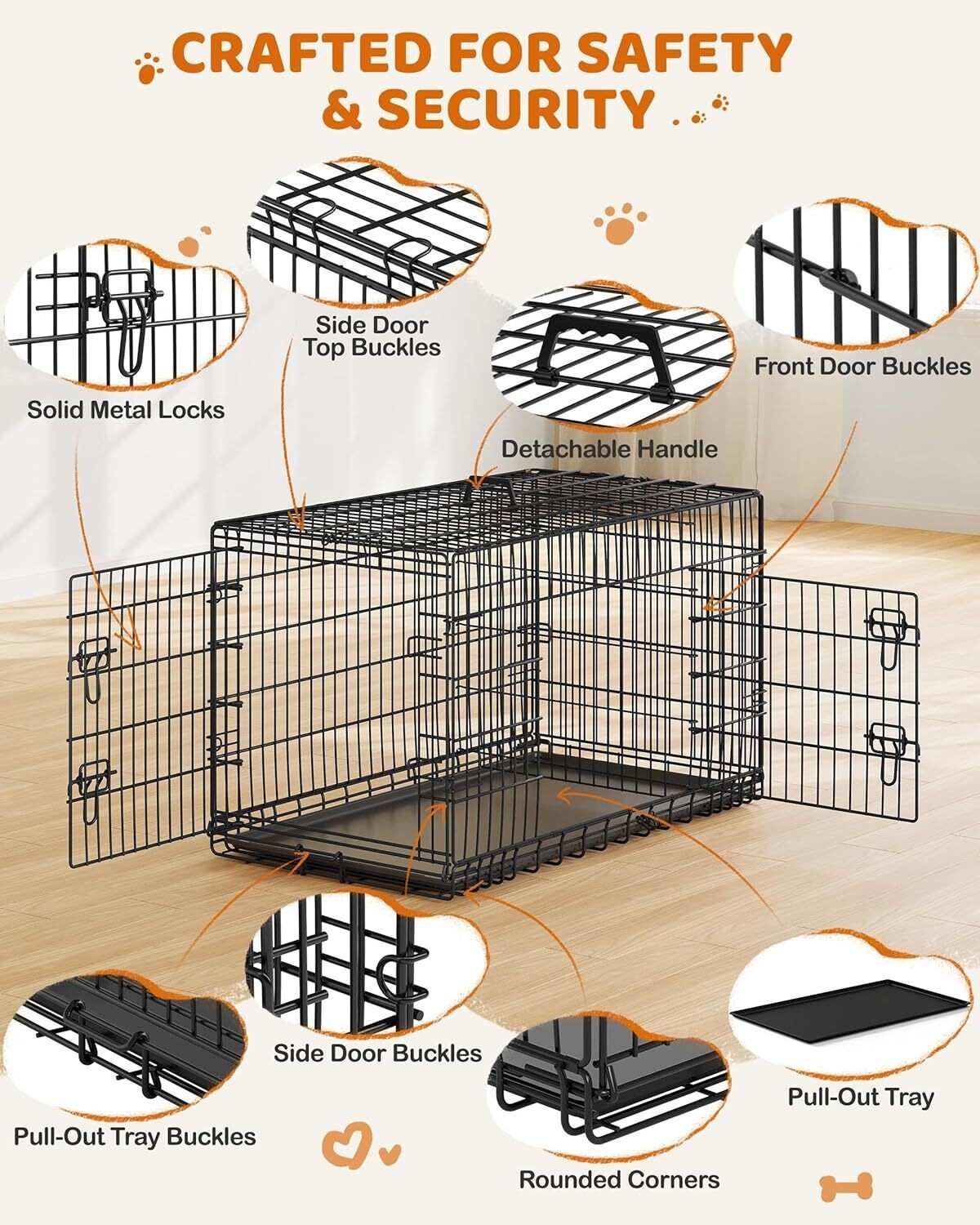 CRAFTED FOR SAFETY & SECURITY

Solid Metal Locks

Side Door Top Buckles

Detachable Handle

Front Door Buckles

Pull-Out Tray Buckles

Side Door Buckles

Rounded Corners

Pull-Out Tray