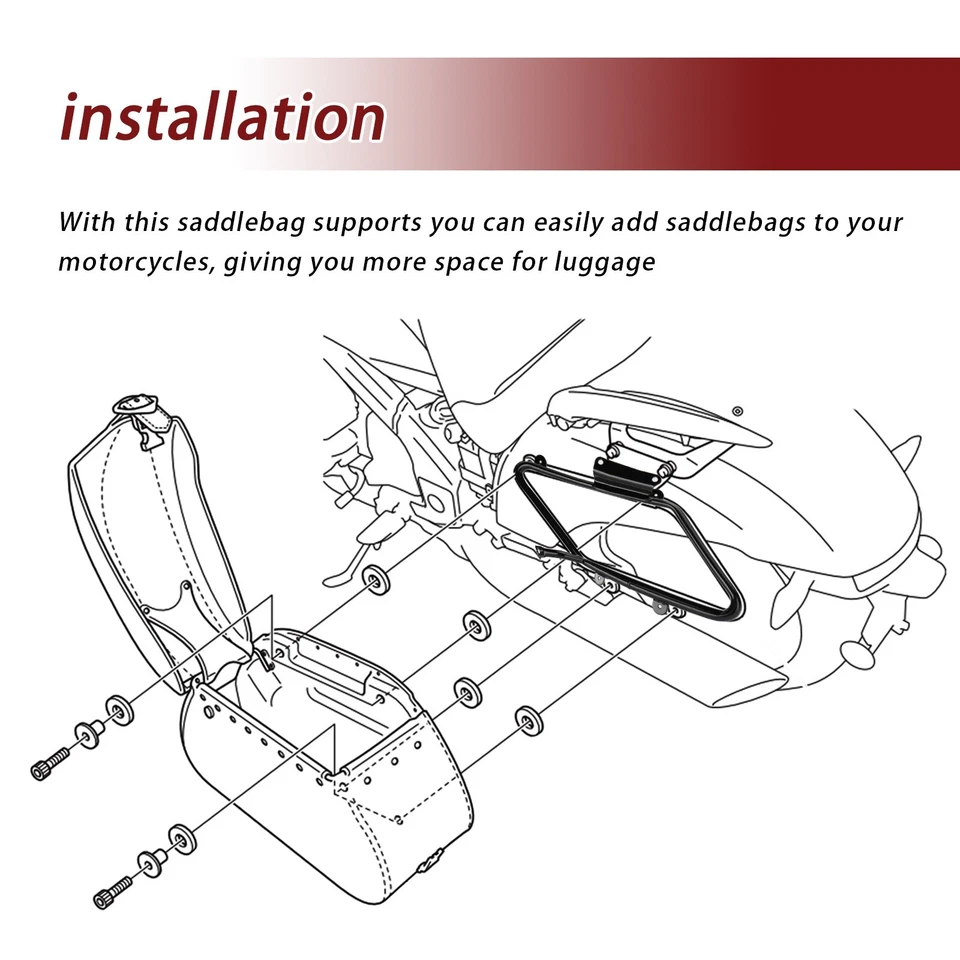 installation

With this saddlebag supports you can easily add saddlebags to your motorcycles, giving you more space for luggage