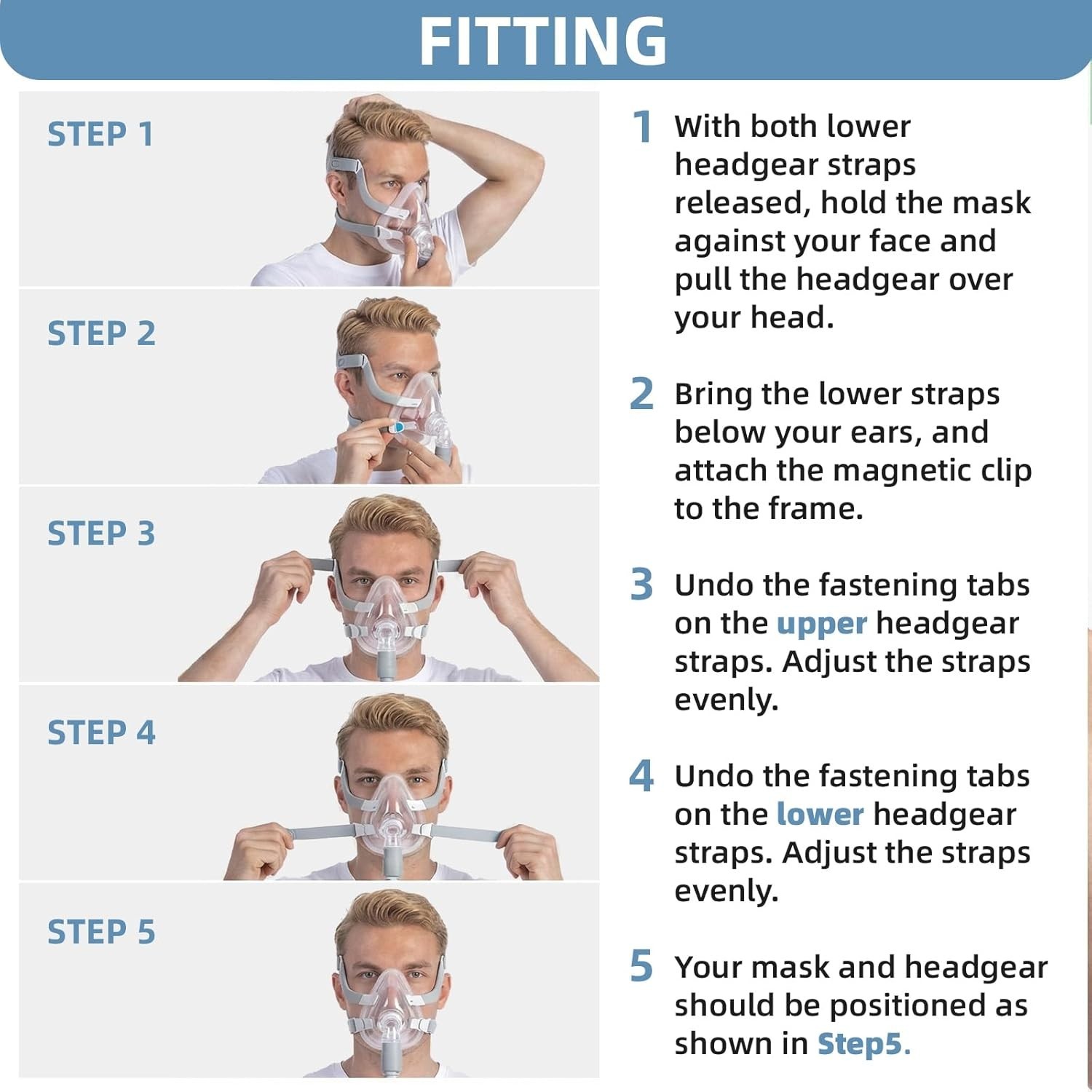 FITTING

STEP 1

STEP 2

STEP 3

STEP 4

STEP 5

1 With both lower headgear straps released, hold the mask against your face and pull the headgear over your head.

2 Bring the lower straps below your ears, and attach the magnetic clip to the frame.

3 Undo the fastening tabs on the upper headgear straps. Adjust the straps evenly.

4 Undo the fastening tabs on the lower headgear straps. Adjust the straps evenly.

5 Your mask and headgear should be positioned as shown in Step5.