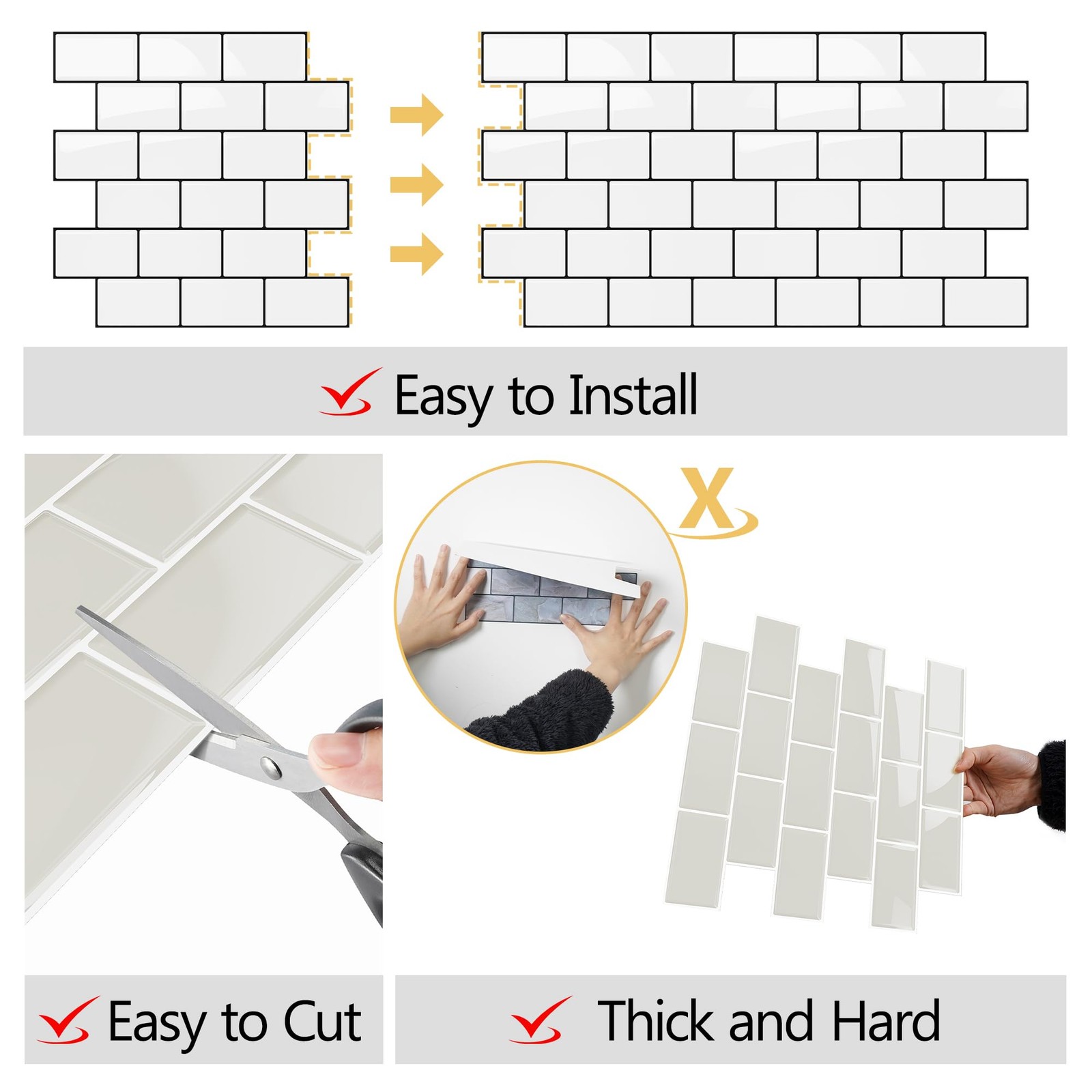 Easy to Install

X

Easy to Cut

Thick and Hard