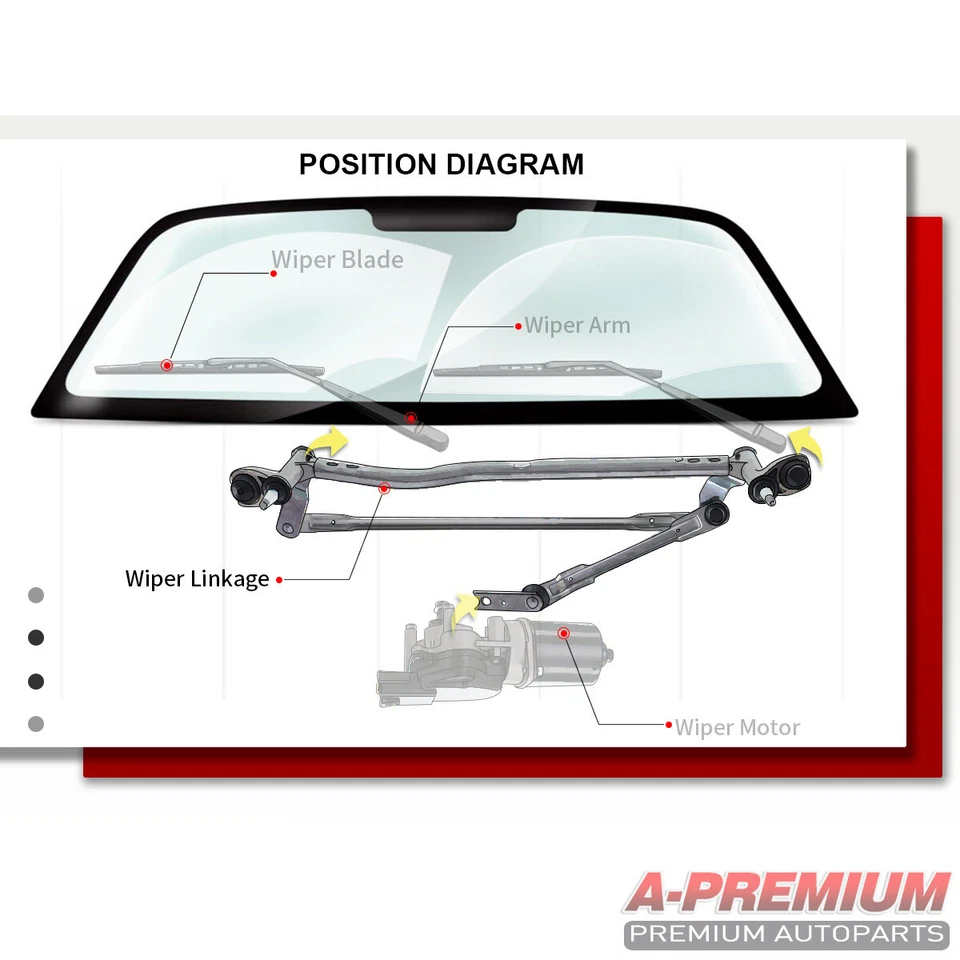 POSITION DIAGRAM

Wiper Blade

Wiper Arm

Wiper Linkage

Wiper Motor

A-PREMIUM
PREMIUM AUTOPARTS