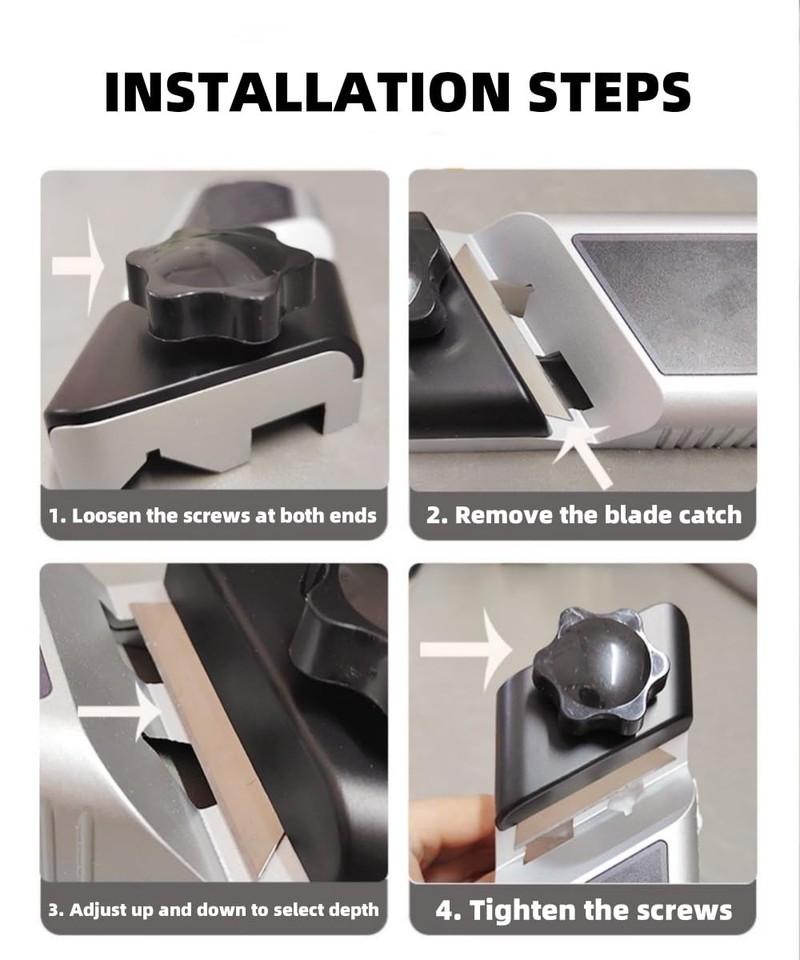 INSTALLATION STEPS

1. Loosen the screws at both ends

2. Remove the blade catch

3. Adjust up and down to select depth

4. Tighten the screws