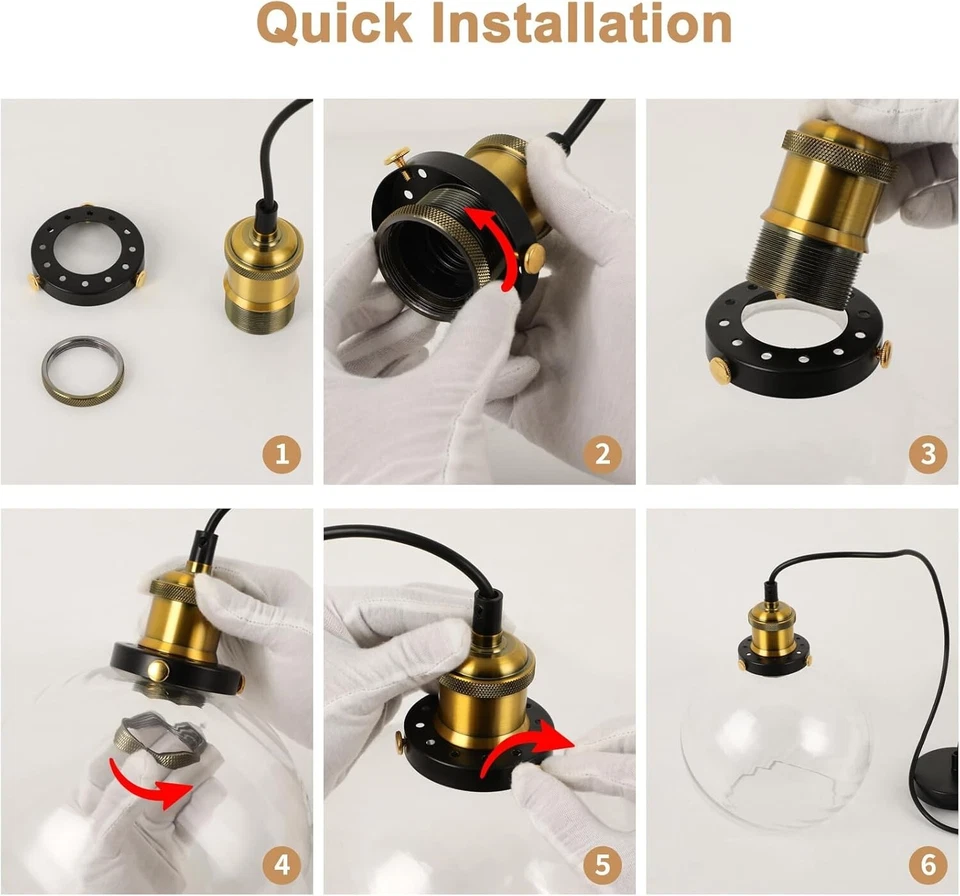 Quick Installation

1

2

3

4

5

6