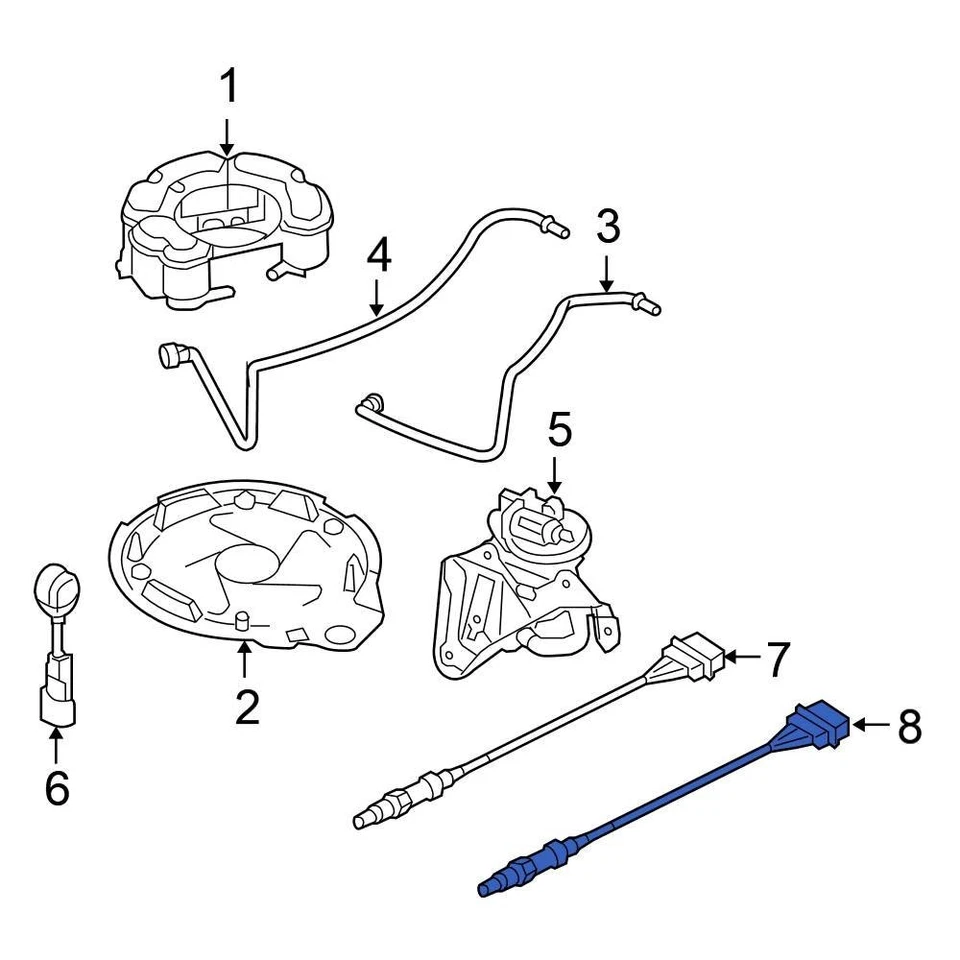 1
4
3
5
2
6
7
8