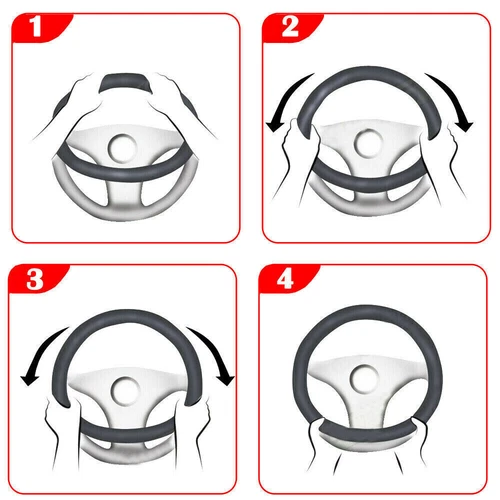 1

2

3

4