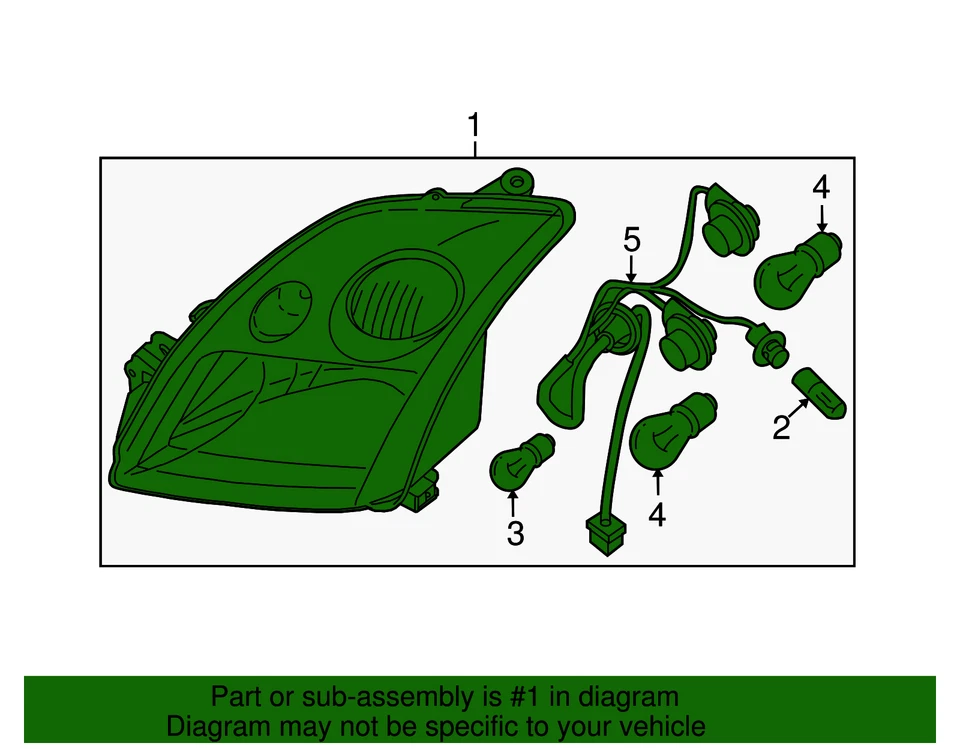 1

4

5

2

3

4

Part or sub-assembly is #1 in diagram
Diagram may not be specific to your vehicle