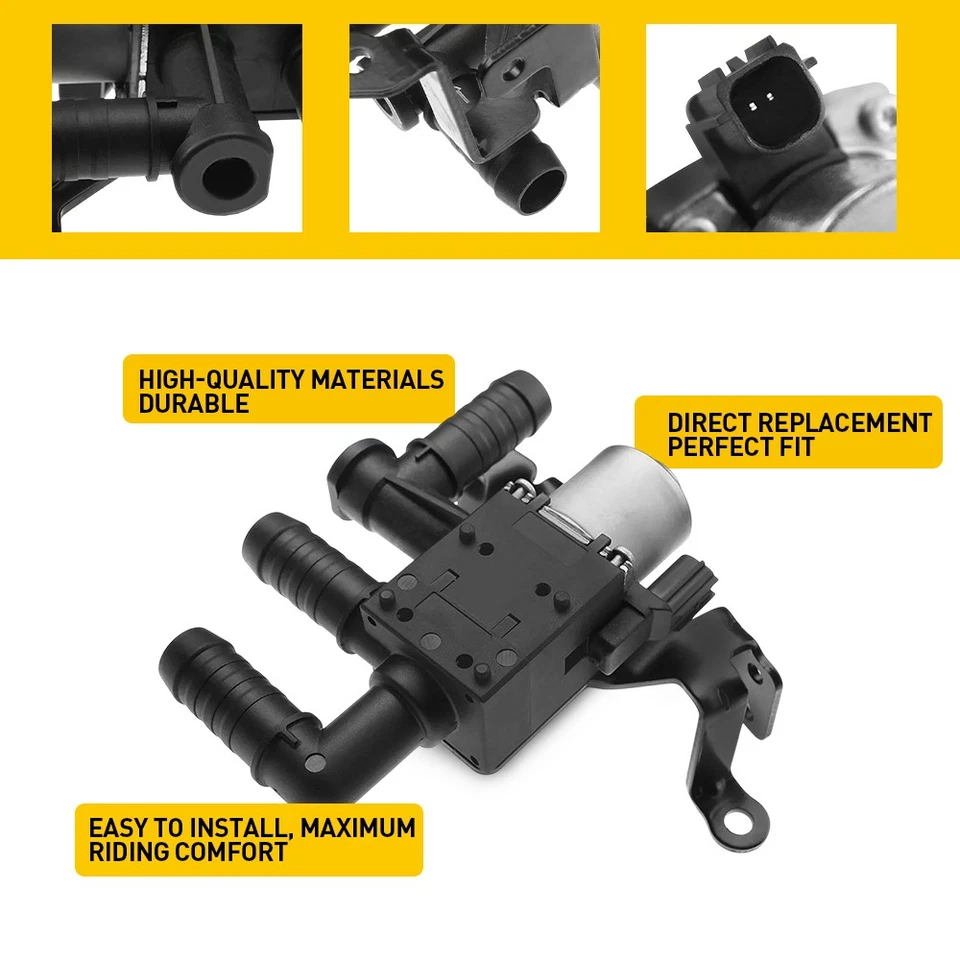 HIGH-QUALITY MATERIALS
DURABLE

DIRECT REPLACEMENT
PERFECT FIT

EASY TO INSTALL, MAXIMUM
RIDING COMFORT