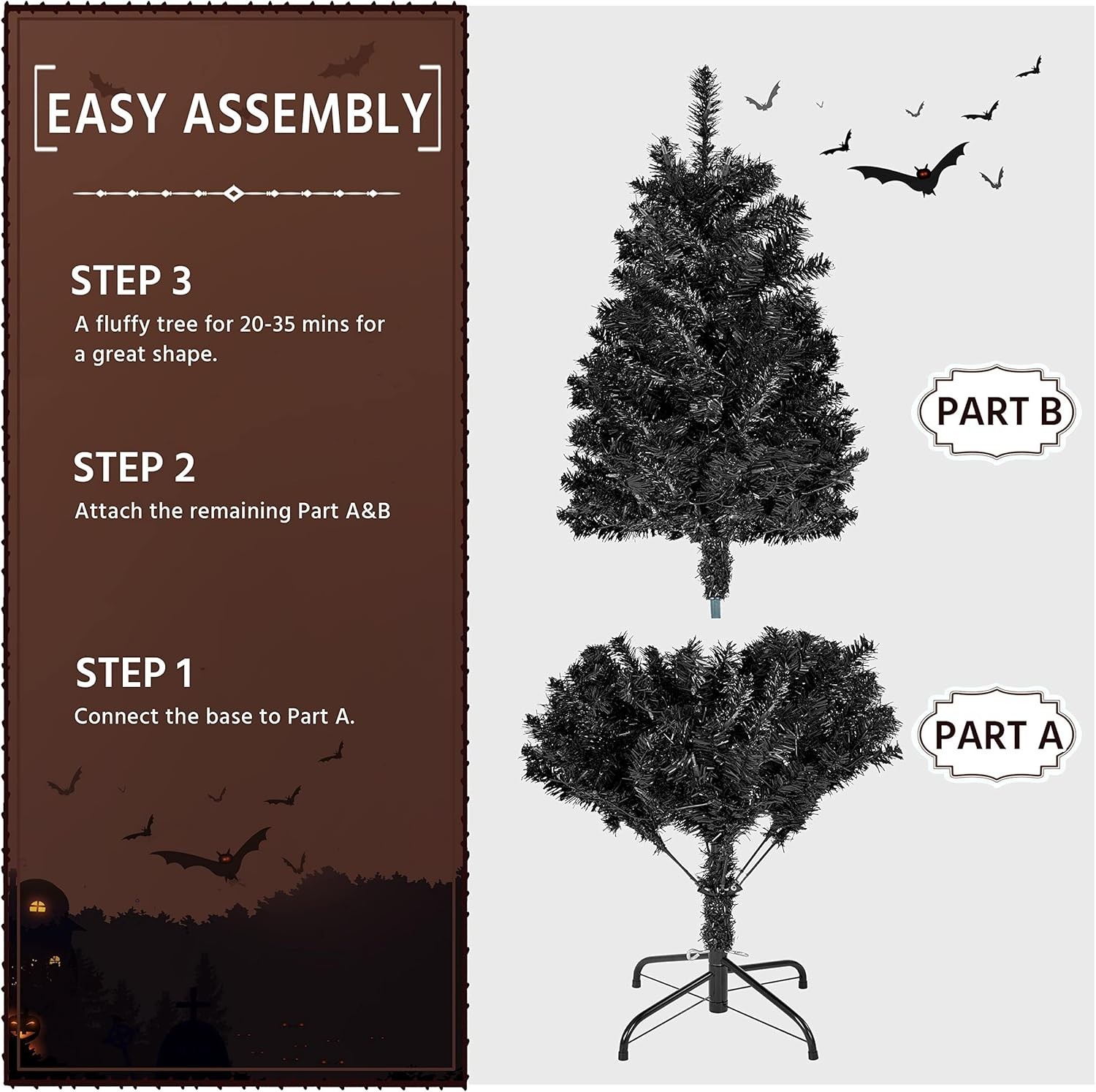 EASY ASSEMBLY

STEP 3
A fluffy tree for 20-35 mins for a great shape.

STEP 2
Attach the remaining Part A&B

STEP 1
Connect the base to Part A.

PART B

PART A