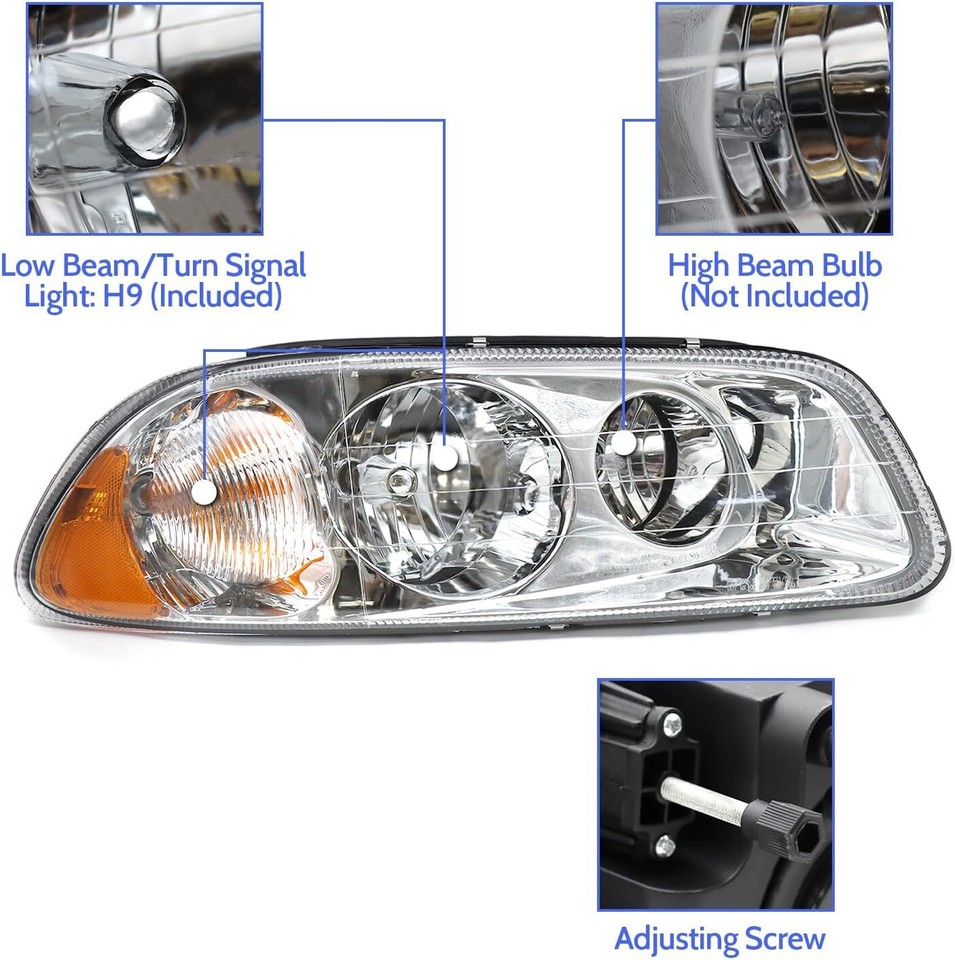 Low Beam/Turn Signal Light: H9 (Included)

High Beam Bulb (Not Included)

Adjusting Screw