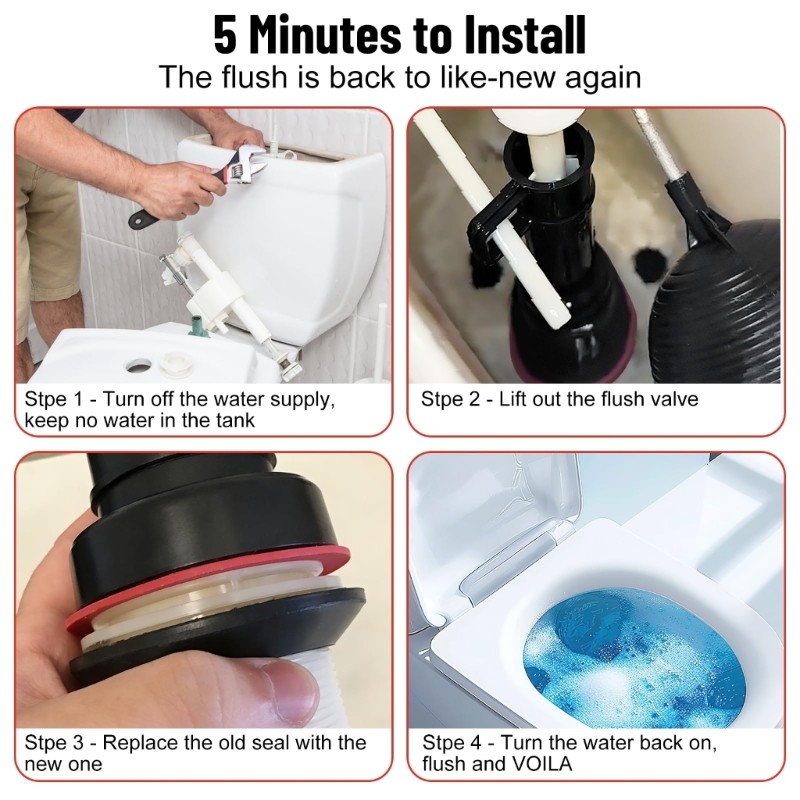 5 Minutes to Install
The flush is back to like-new again

Stpe 1 - Turn off the water supply, keep no water in the tank

Stpe 2 - Lift out the flush valve

Stpe 3 - Replace the old seal with the new one

Stpe 4 - Turn the water back on, flush and VOILA