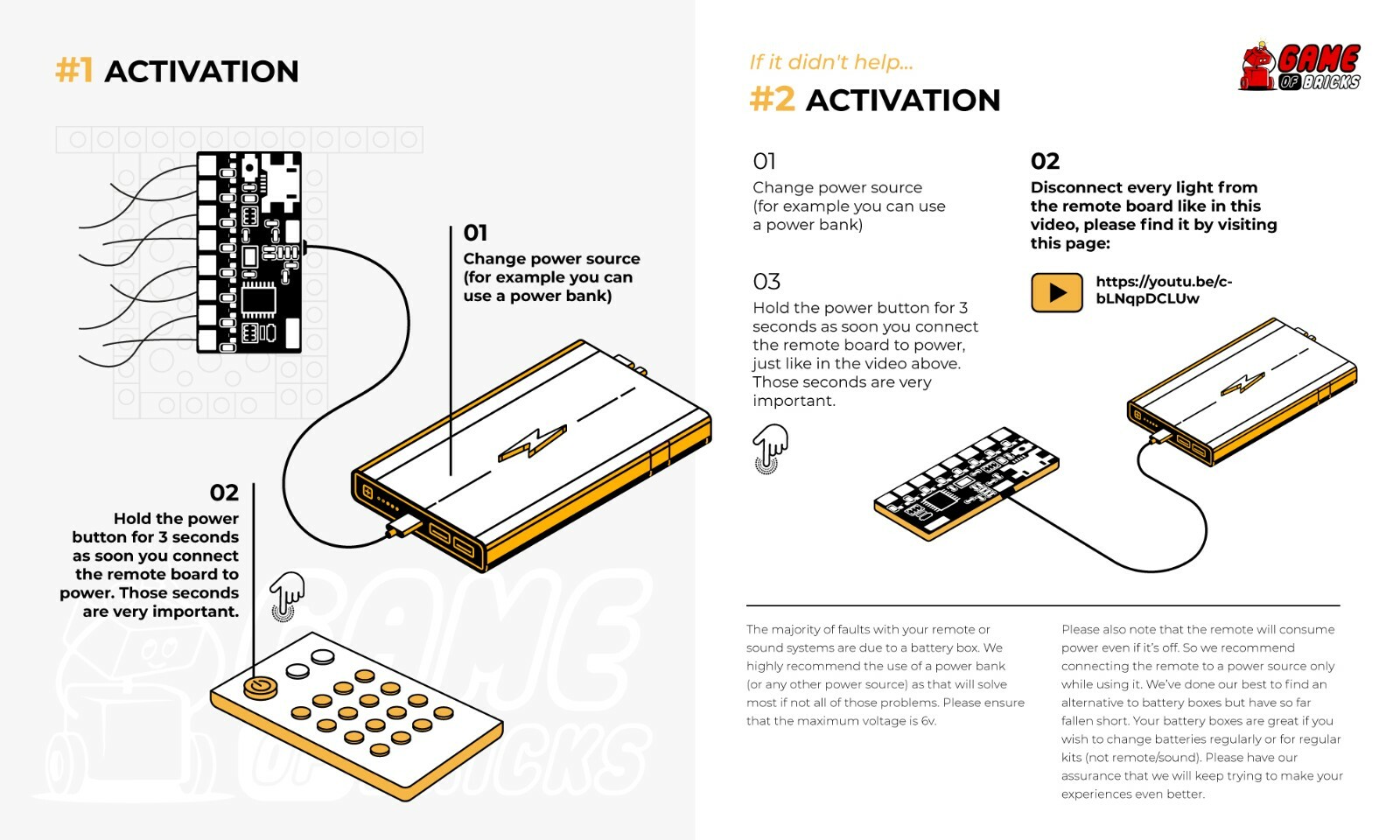 #1 ACTIVATION

01
Change power source (for example you can use a power bank)

02
Hold the power button for 3 seconds as soon you connect the remote board to power. Those seconds are very important.

GAME OF BRICKS

If it didn't help...

#2 ACTIVATION

GAME OF BRICKS

01
Change power source (for example you can use a power bank)

02
Disconnect every light from the remote board like in this video, please find it by visiting this page:

https://youtu.be/c-bLNqpDCLUw

03
Hold the power button for 3 seconds as soon you connect the remote board to power, just like in the video above. Those seconds are very important.

The majority of faults with your remote or sound systems are due to a battery box. We highly recommend the use of a power bank (or any other power source) as that will solve most if not all of those problems. Please ensure that the maximum voltage is 6v.

Please also note that the remote will consume power even if it's off. So we recommend connecting the remote to a power source only while using it. We've done our best to find an alternative to battery boxes but have so far fallen short. Your battery boxes are great if you wish to change batteries regularly or for regular kits (not remote/sound). Please have our assurance that we will keep trying to make your experiences even better.