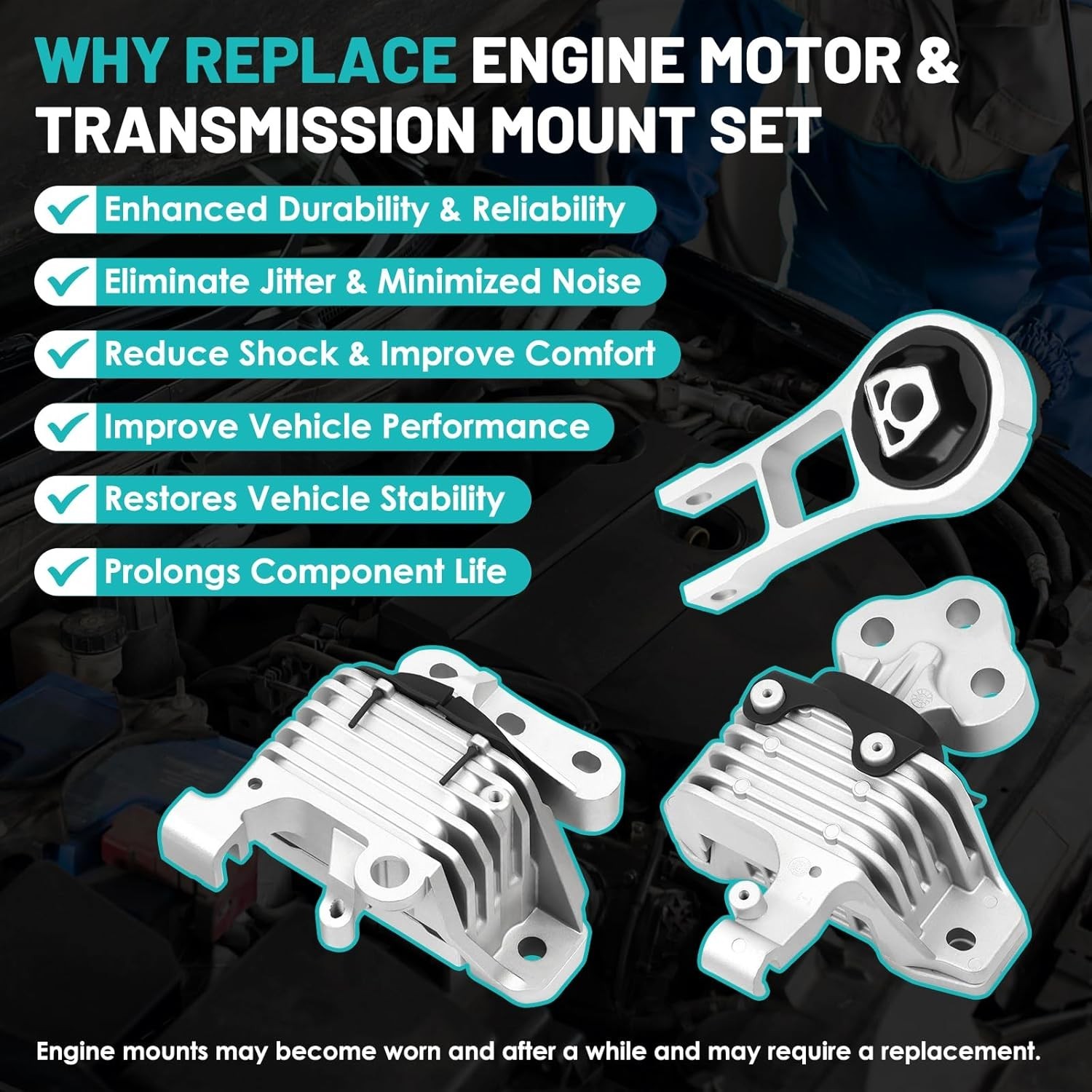 WHY REPLACE ENGINE MOTOR & TRANSMISSION MOUNT SET

Enhanced Durability & Reliability

Eliminate Jitter & Minimized Noise

Reduce Shock & Improve Comfort

Improve Vehicle Performance

Restores Vehicle Stability

Prolongs Component Life

Engine mounts may become worn and after a while and may require a replacement.