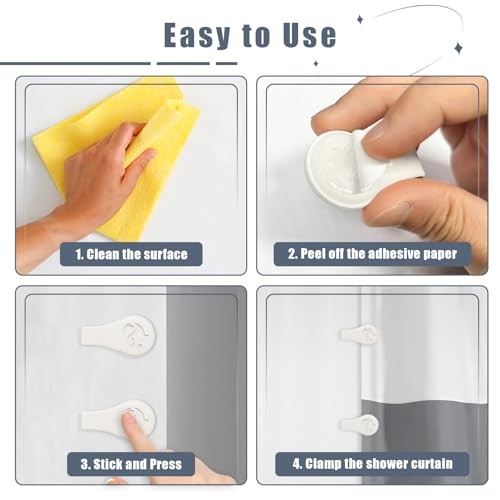 Easy to Use

1. Clean the surface

2. Peel off the adhesive paper

3. Stick and Press

4. Clamp the shower curtain