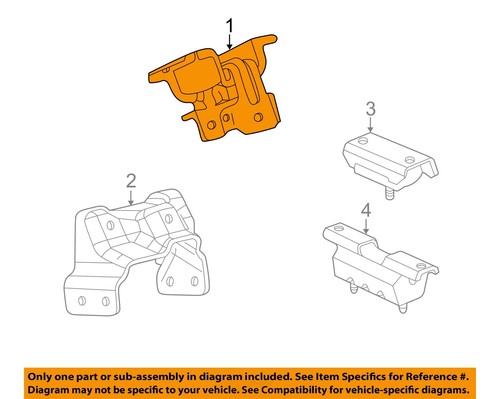 1

3

2

4

Only one part or sub-assembly in diagram included. See Item Specifics for Reference #. Diagram may not be specific to your vehicle. See Compatibility for vehicle-specific diagrams.