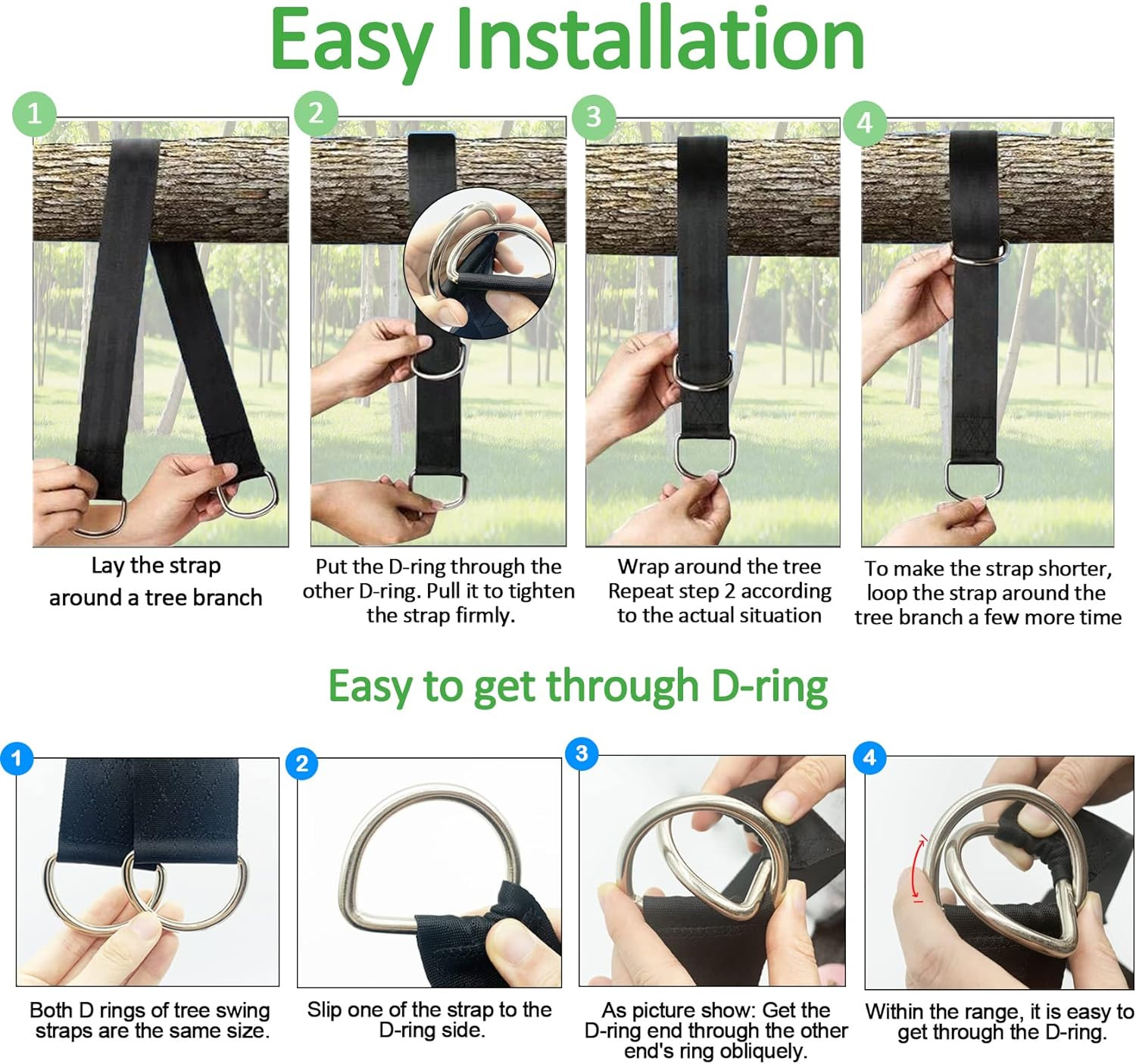 Easy Installation

1

Lay the strap around a tree branch

2

Put the D-ring through the other D-ring. Pull it to tighten the strap firmly.

3

Wrap around the tree Repeat step 2 according to the actual situation

4

To make the strap shorter, loop the strap around the tree branch a few more time

Easy to get through D-ring

1

Both D rings of tree swing straps are the same size.

2

Slip one of the strap to the D-ring side.

3

As picture show: Get the D-ring end through the other end's ring obliquely.

4

Within the range, it is easy to get through the D-ring.