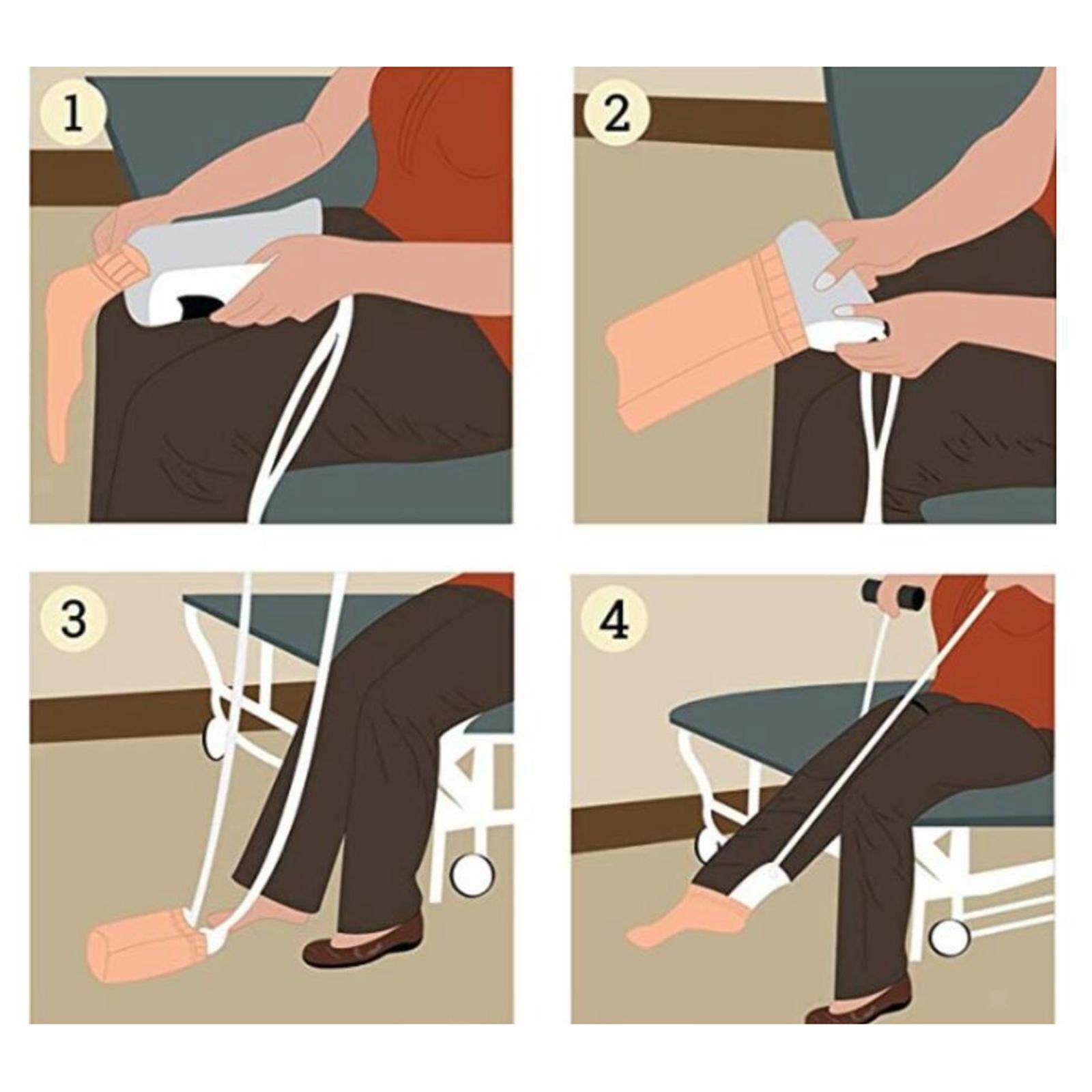 1

2

3

4