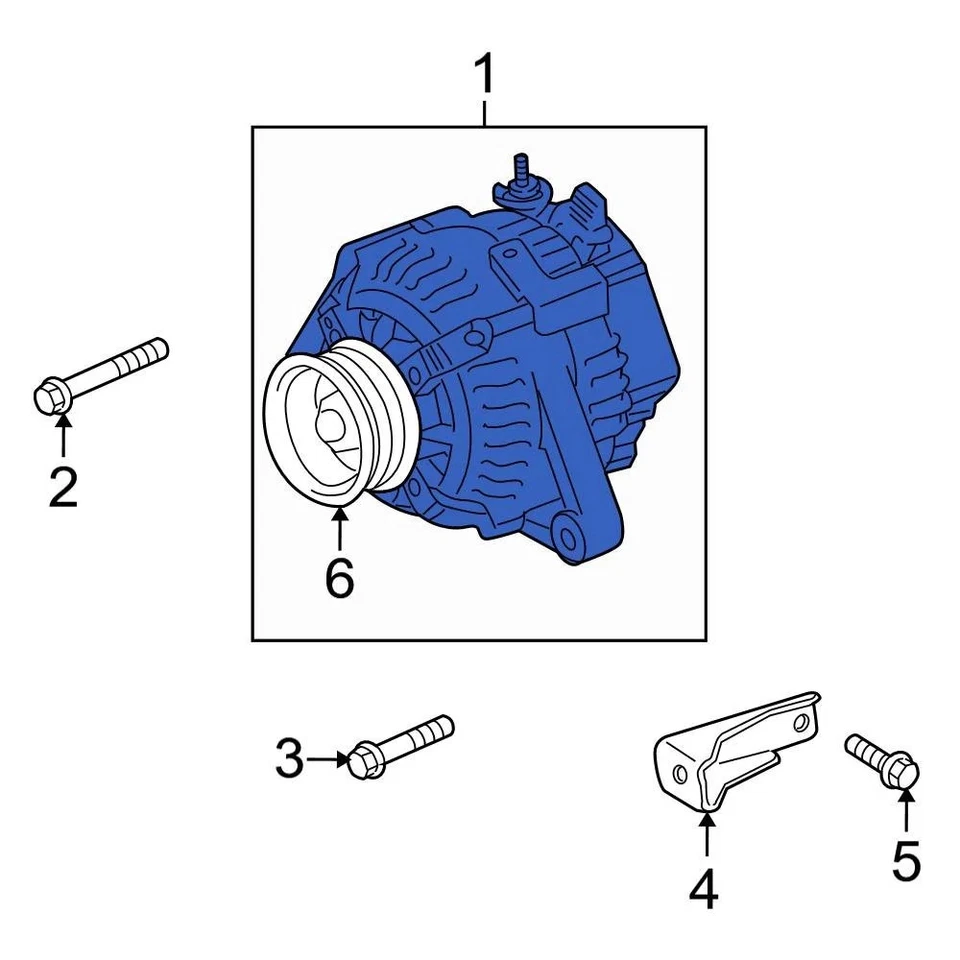 1

2

6

3

4

5