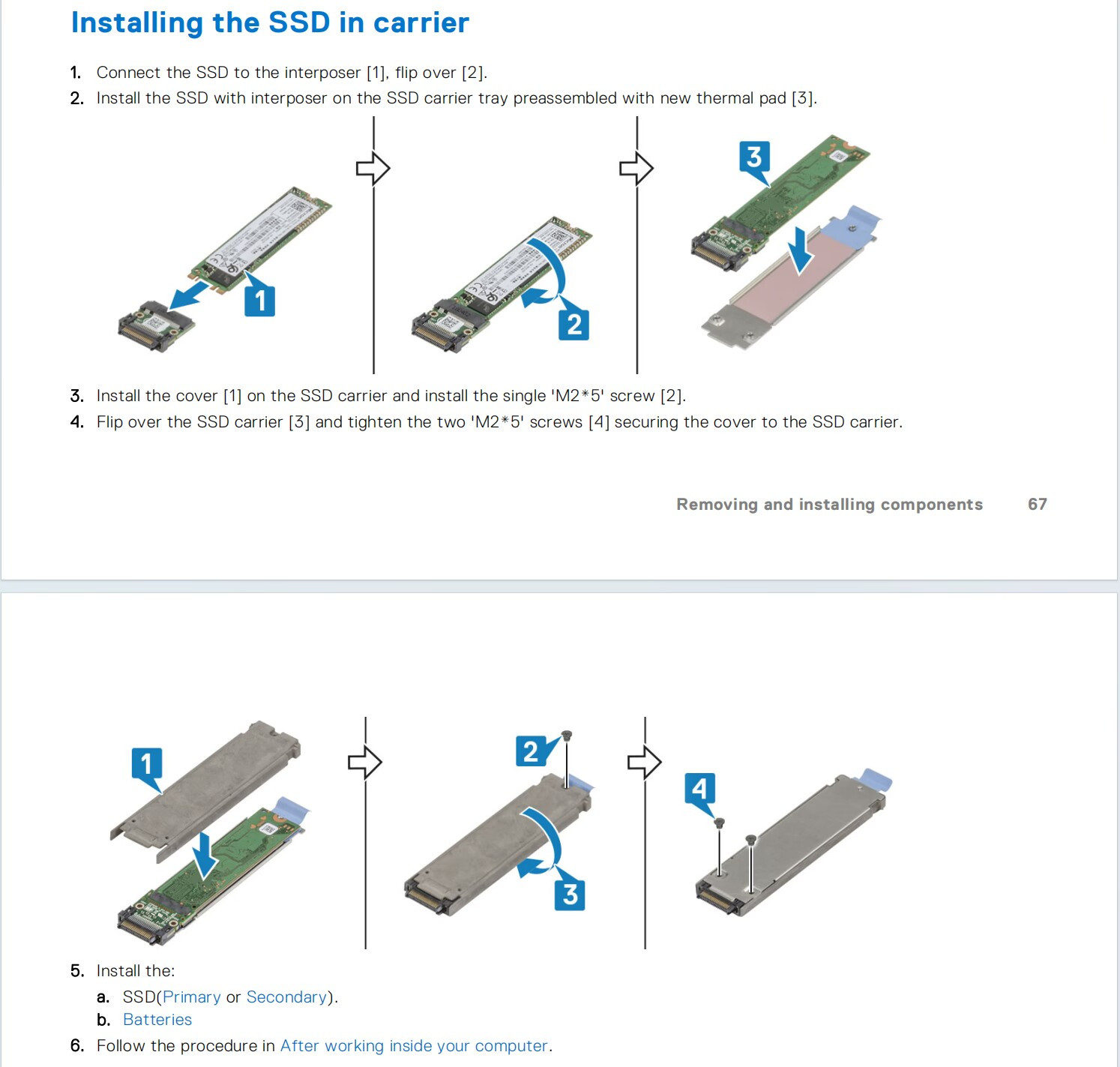 Installing the SSD in carrier

1. Connect the SSD to the interposer [1], flip over [2].
2. Install the SSD with interposer on the SSD carrier tray preassembled with new thermal pad [3].

1

2

3

3. Install the cover [1] on the SSD carrier and install the single 'M2*5' screw [2].
4. Flip over the SSD carrier [3] and tighten the two 'M2*5' screws [4] securing the cover to the SSD carrier.

Removing and installing components 67

1

2

3

4

5. Install the:
a. SSD(Primary or Secondary).
b. Batteries
6. Follow the procedure in After working inside your computer.