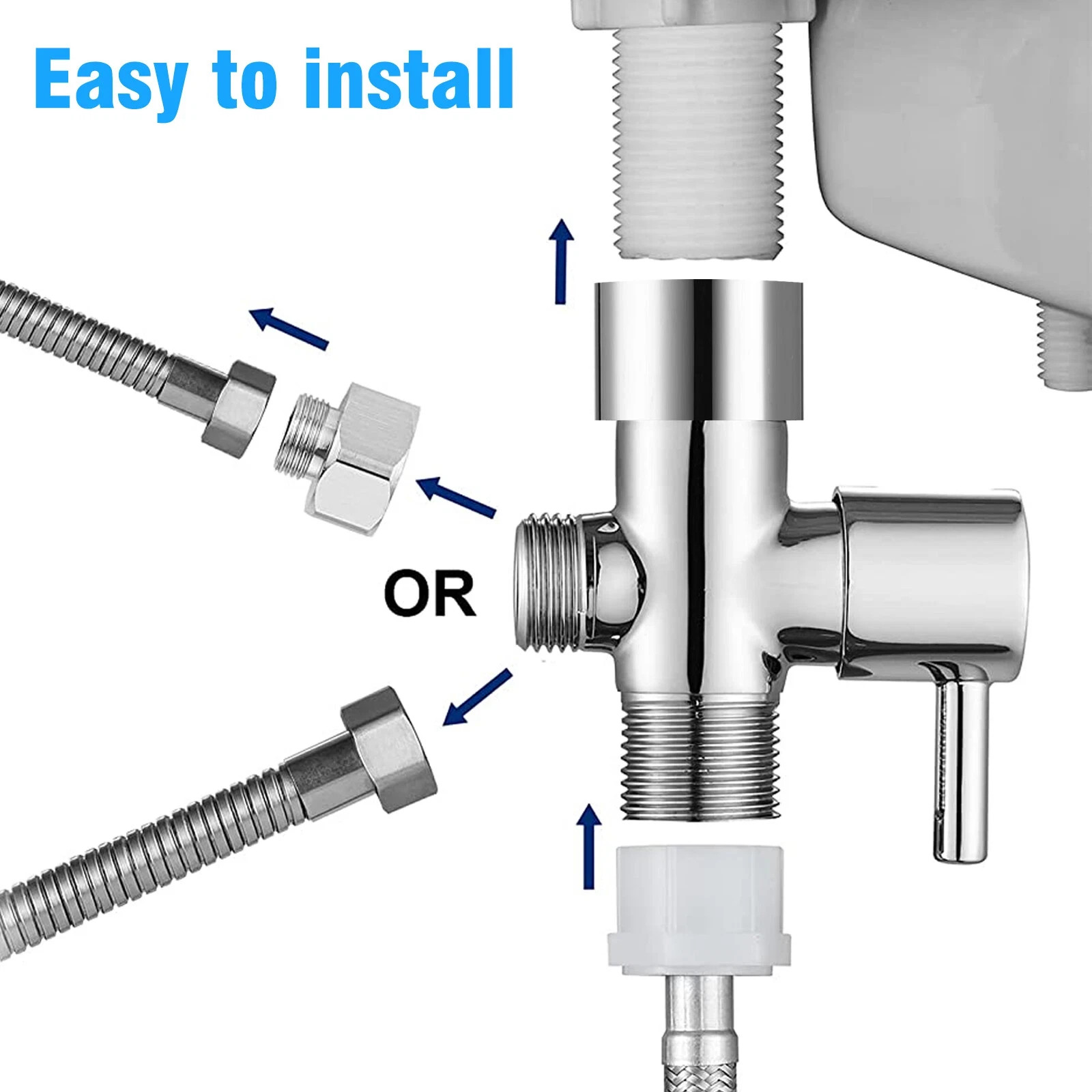 Easy to install

OR