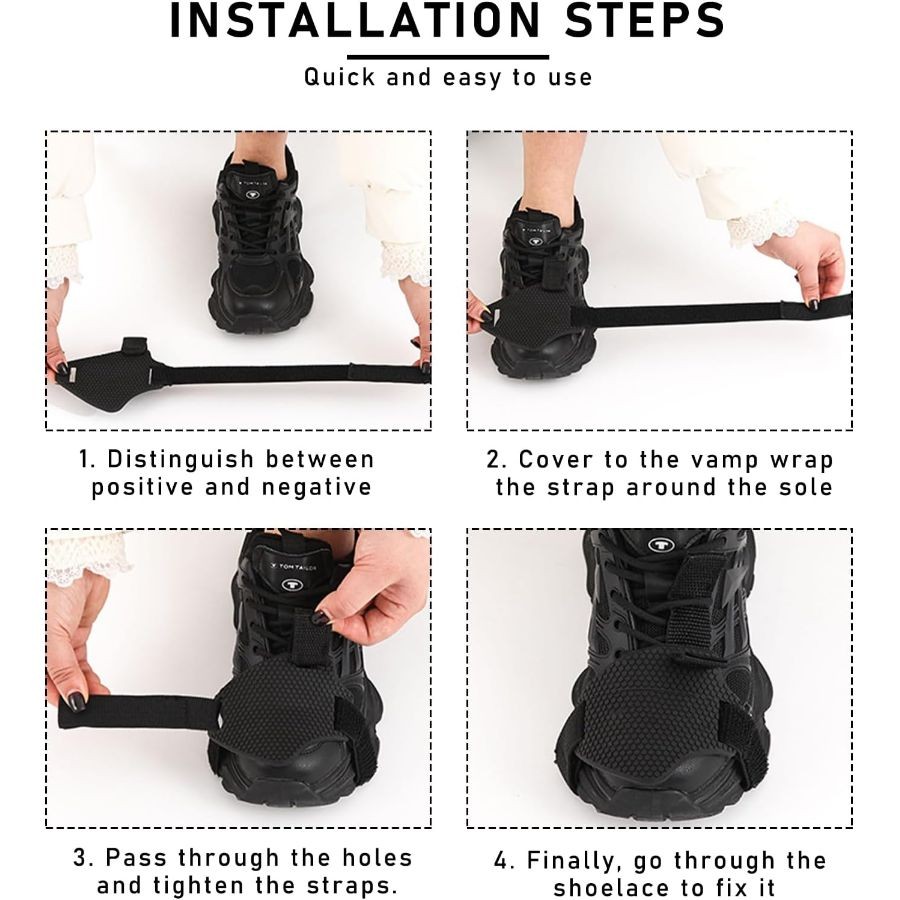 INSTALLATION STEPS

Quick and easy to use

TOM TAILOR

1. Distinguish between positive and negative

2. Cover to the vamp wrap the strap around the sole

TOM TAILOR

3. Pass through the holes and tighten the straps.

4. Finally, go through the shoelace to fix it