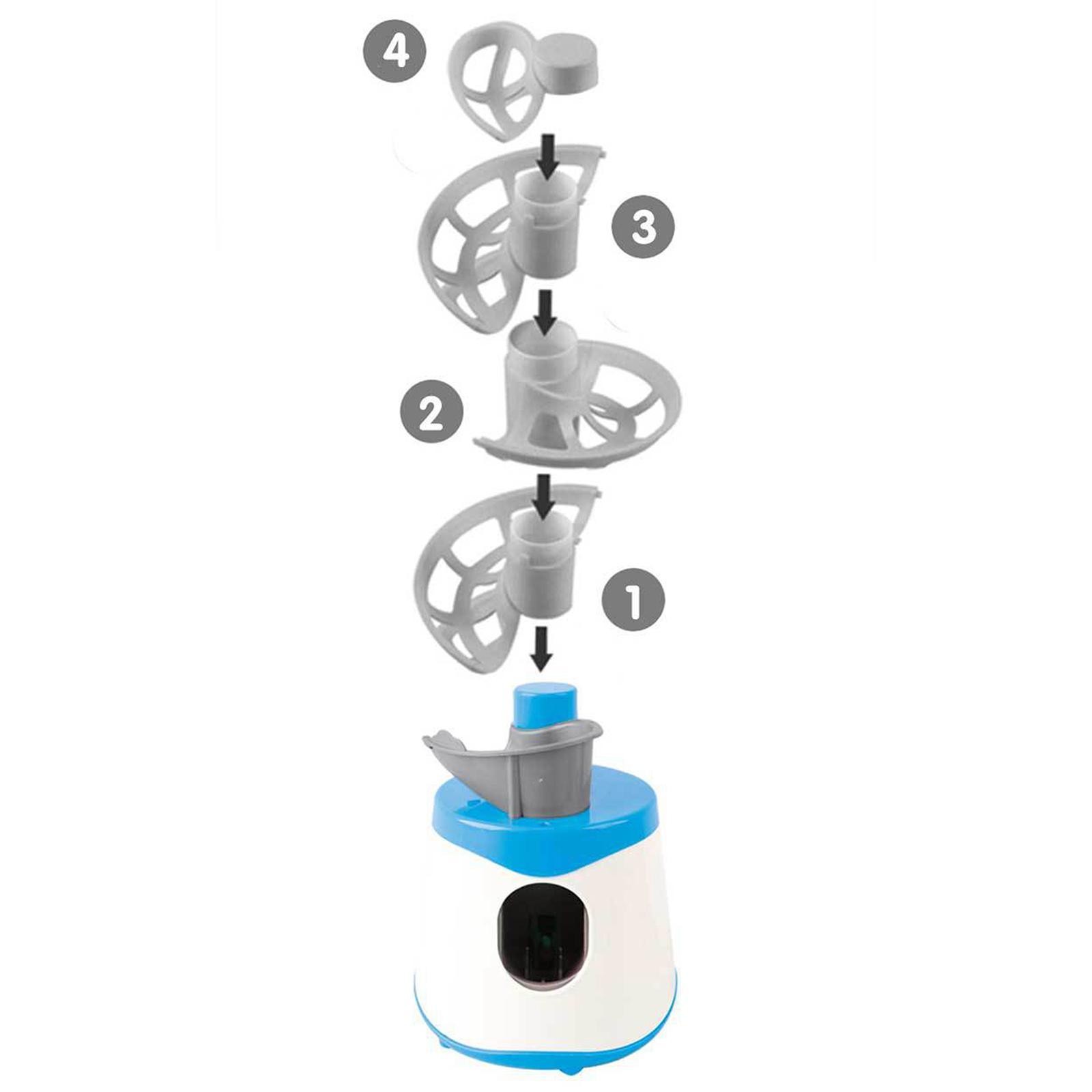 4

3

2

1